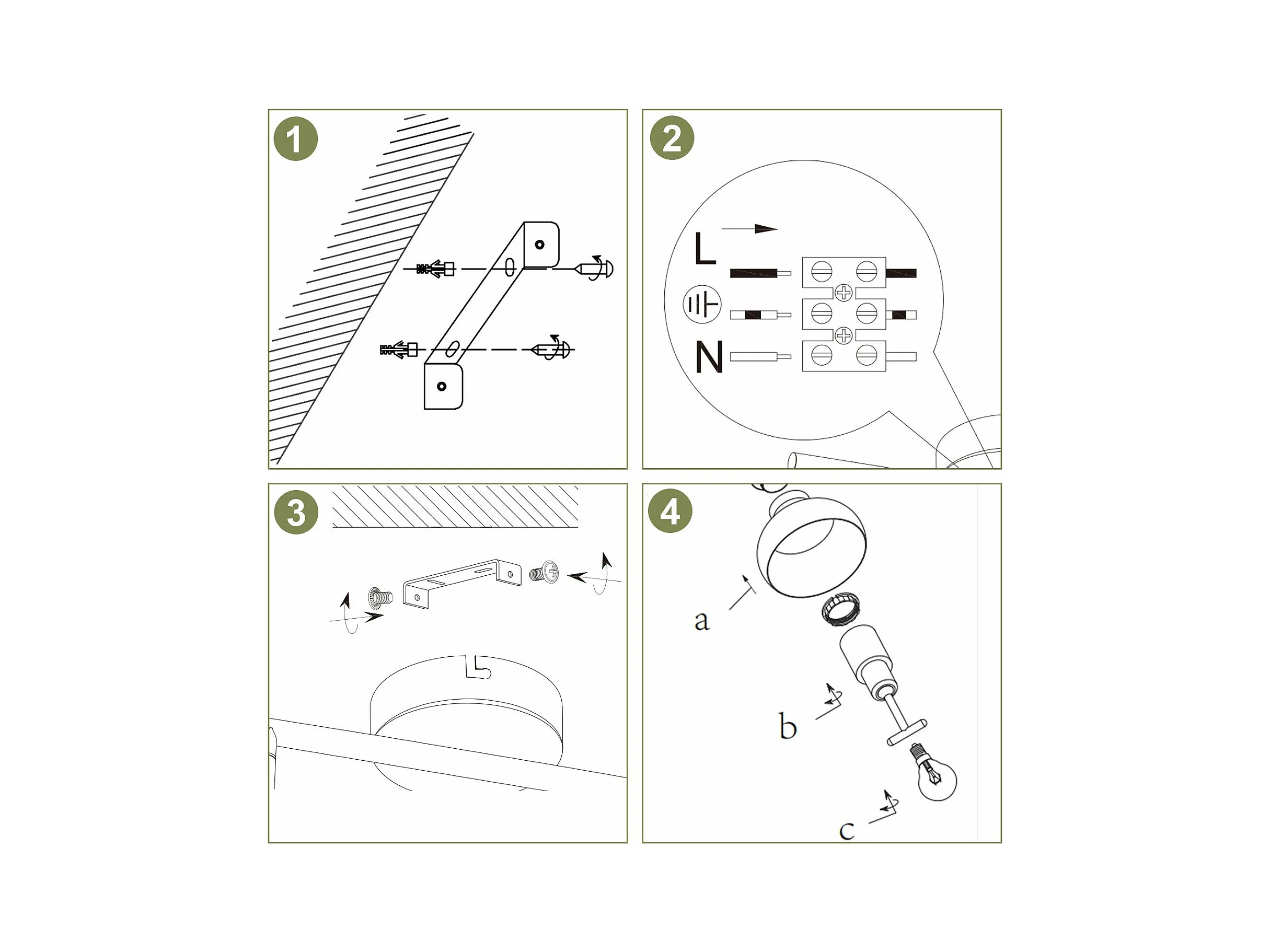 1

2

L

N

3

4

a

b

c