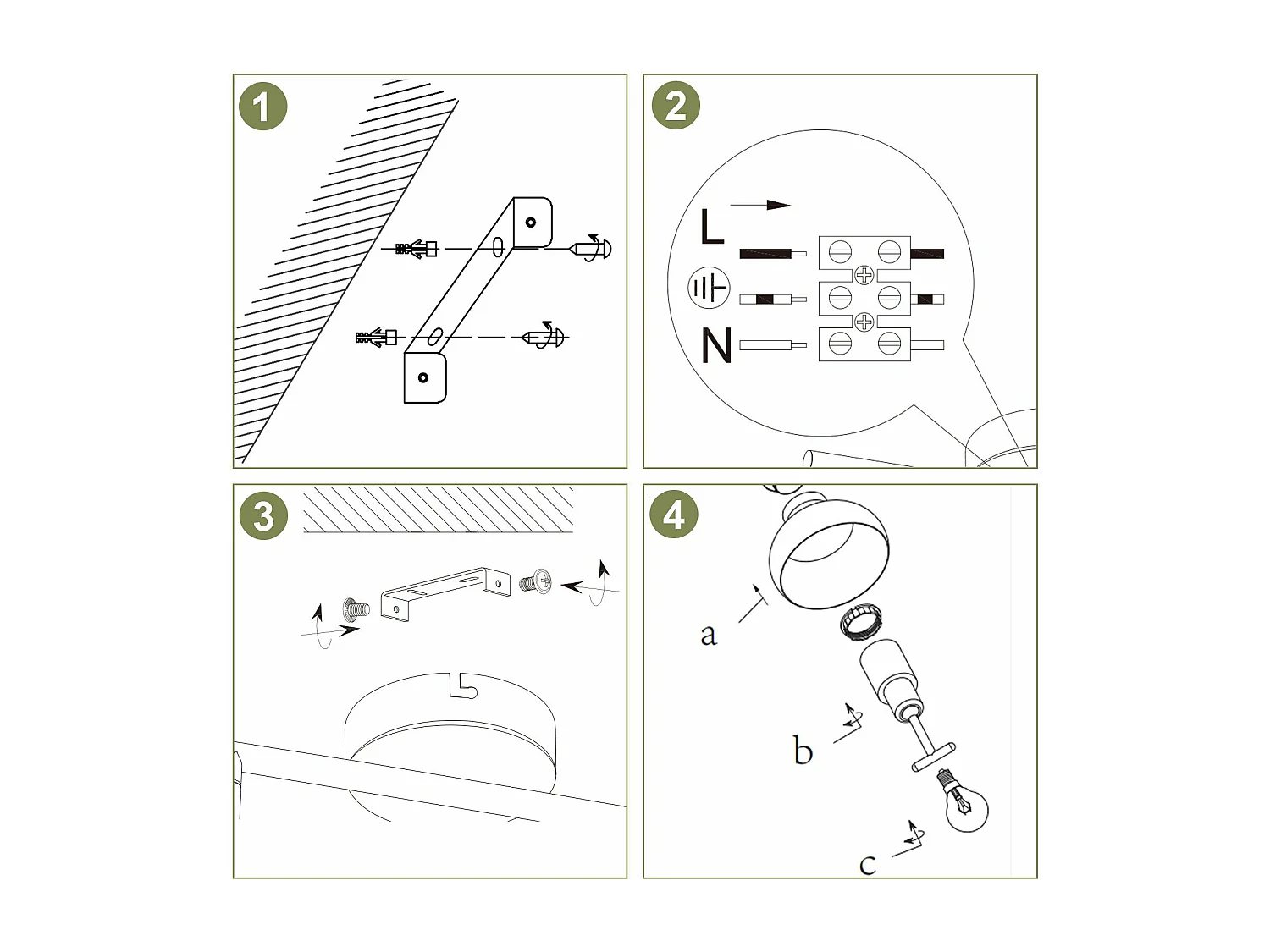 1

2

L

N

3

4

a

b

c