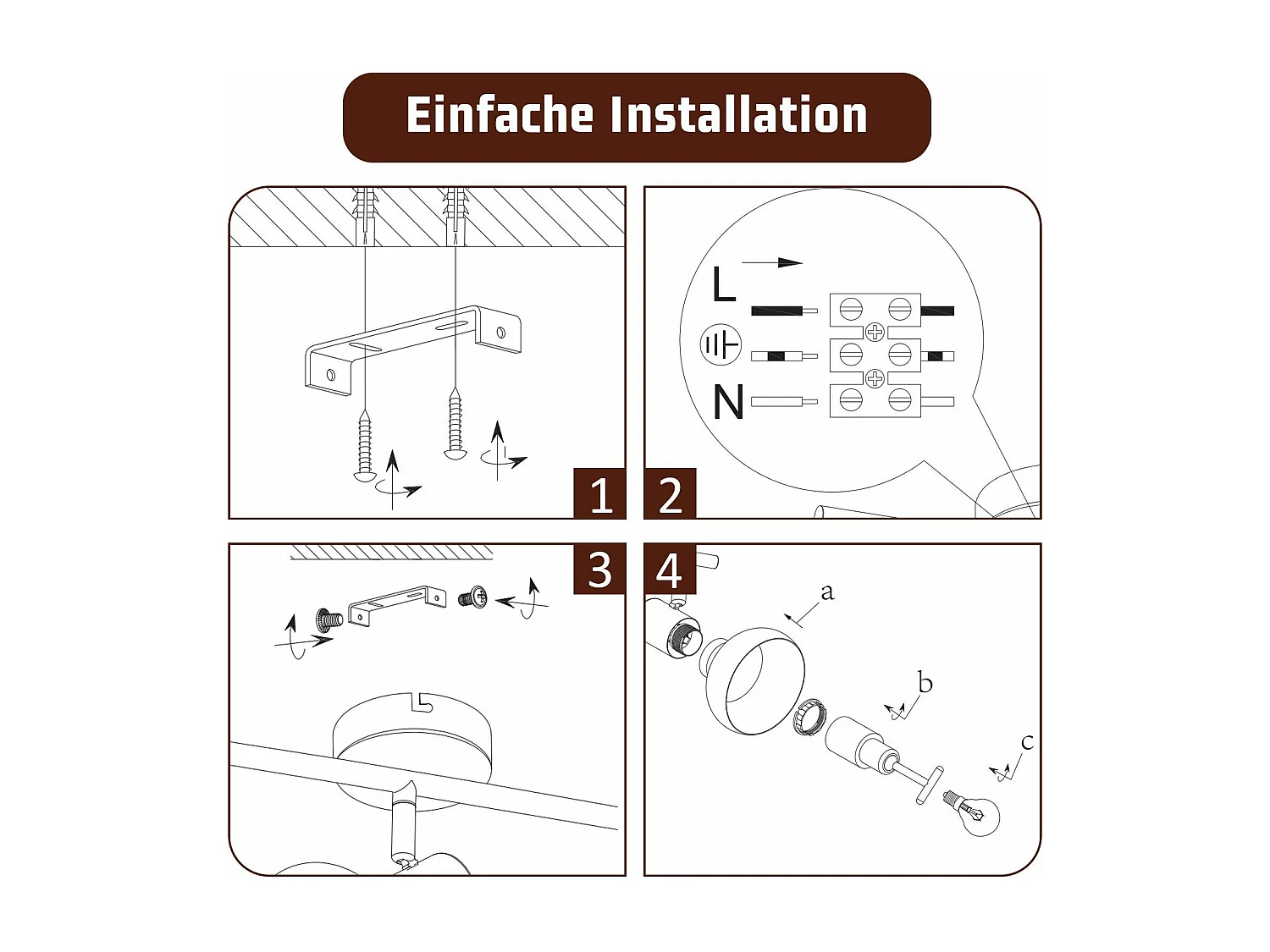 Einfache Installation

1

L

N

2

3

4

a

b

c