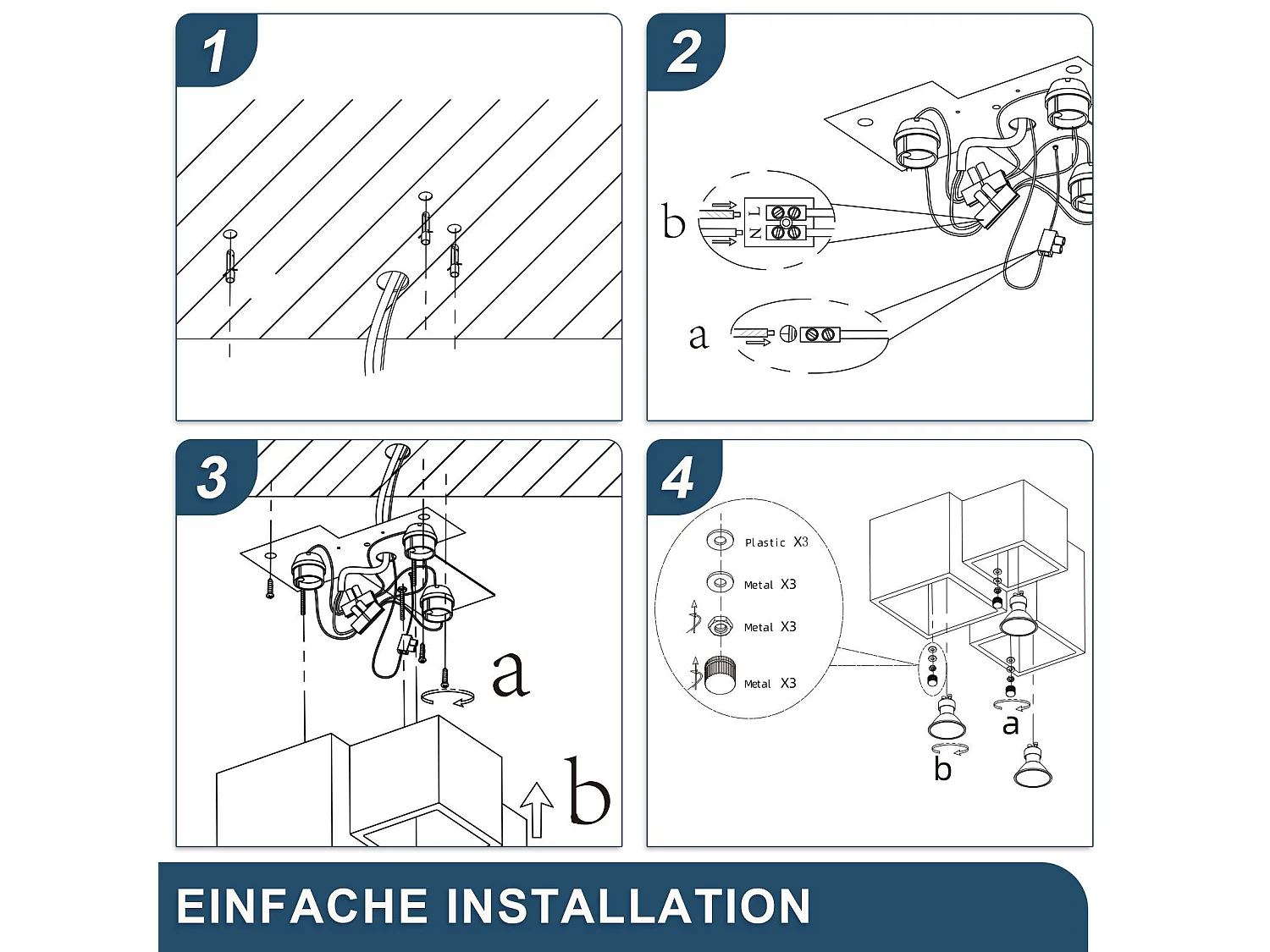 1

2

b

L

N

a

3

a

b

4

Plastic X3

Metal X3

Metal X3

Metal X3

a

b

EINFACHE INSTALLATION