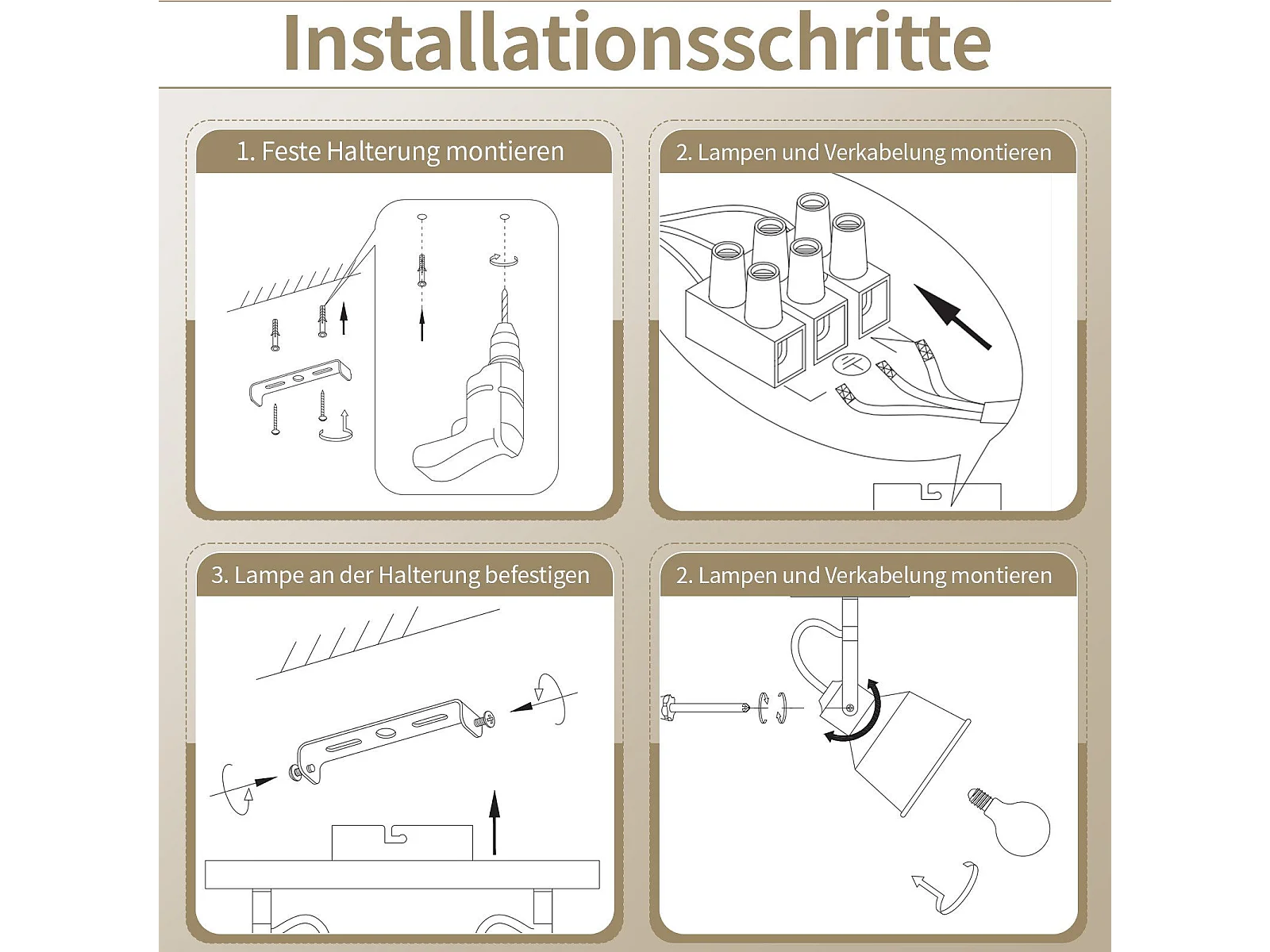 Installationsschritte

1. Feste Halterung montieren

2. Lampen und Verkabelung montieren

3. Lampe an der Halterung befestigen

2. Lampen und Verkabelung montieren