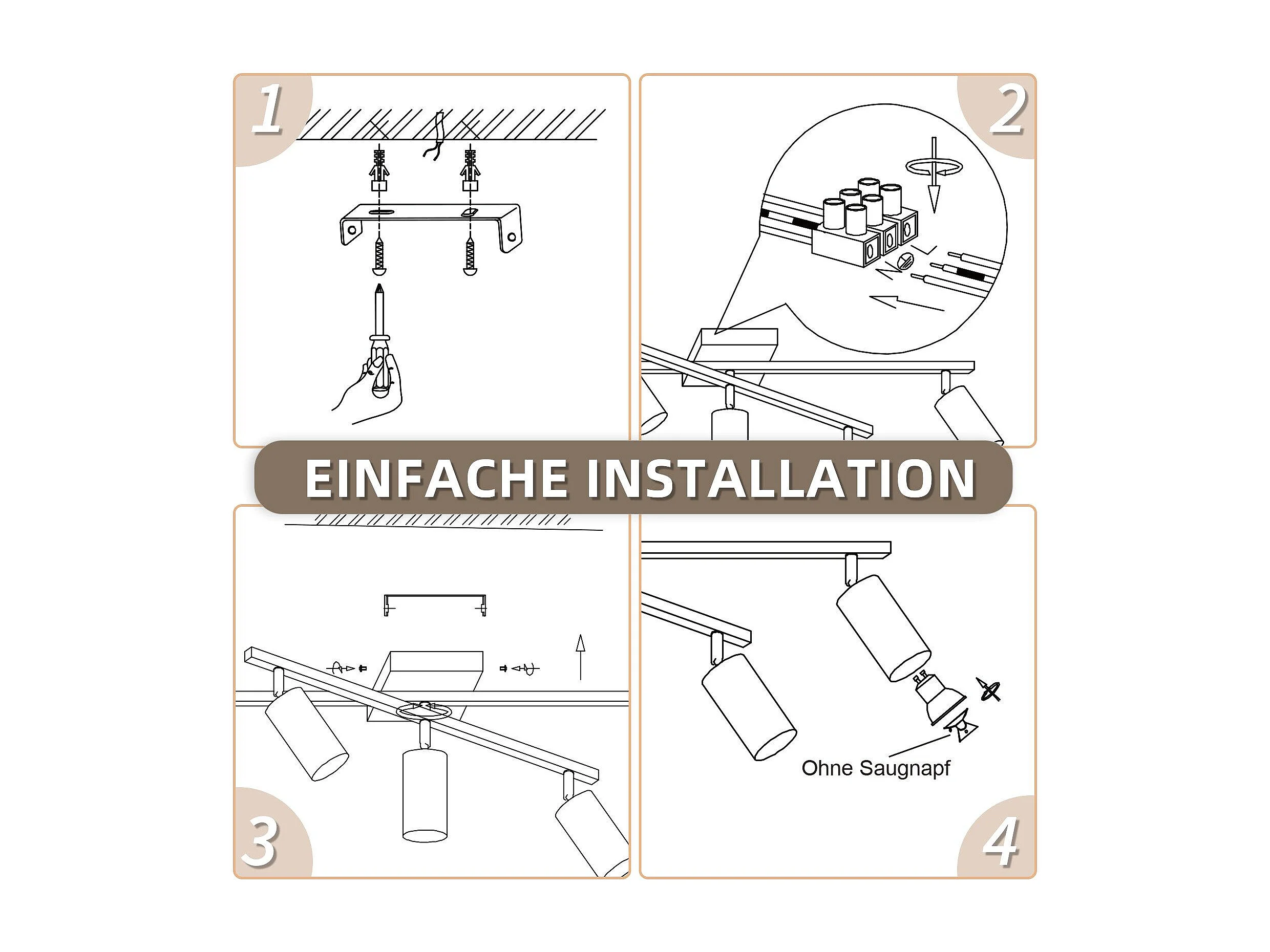 1

2

EINFACHE INSTALLATION

3

Ohne Saugnapf

4