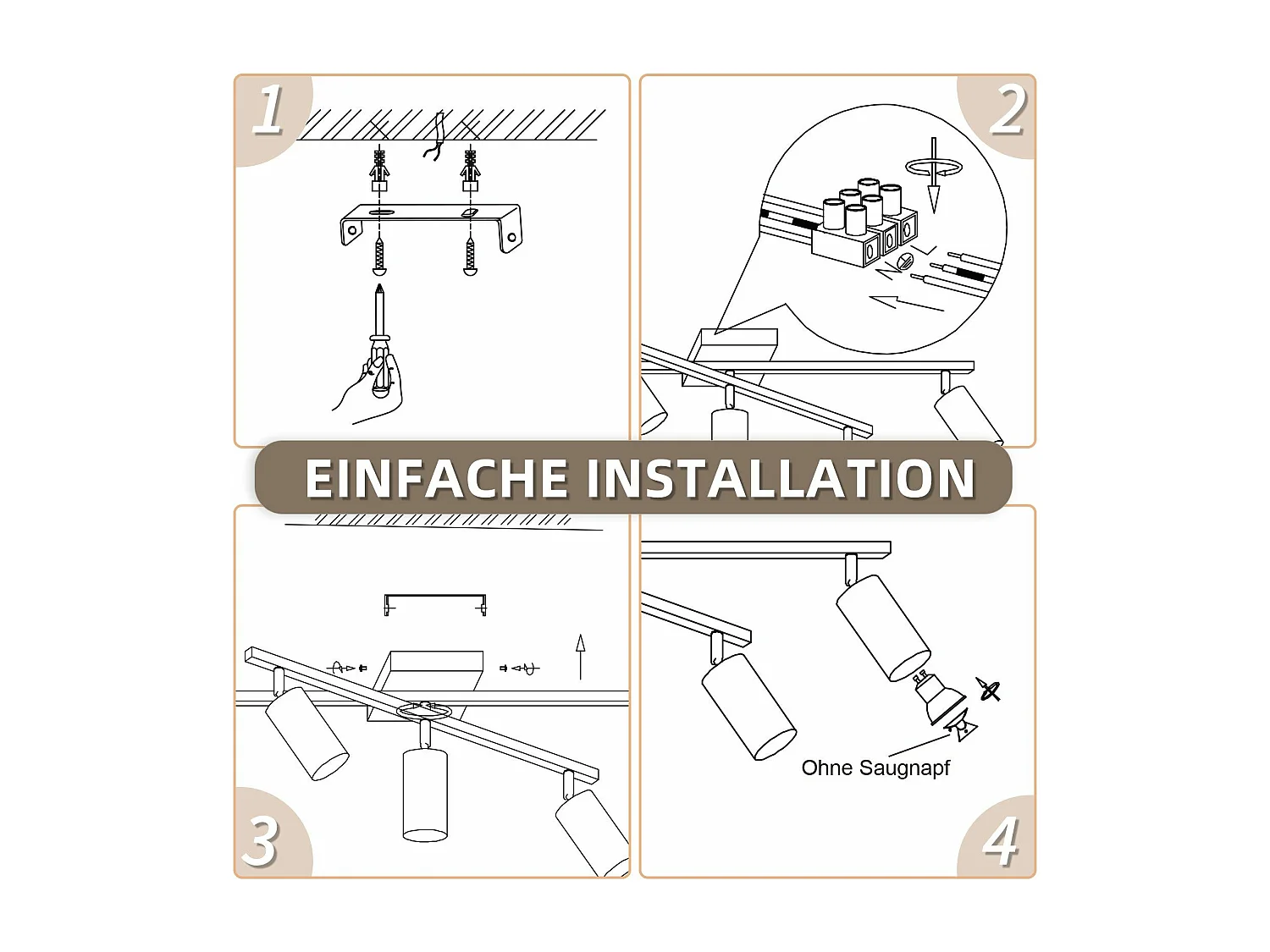 1

2

EINFACHE INSTALLATION

3

Ohne Saugnapf

4