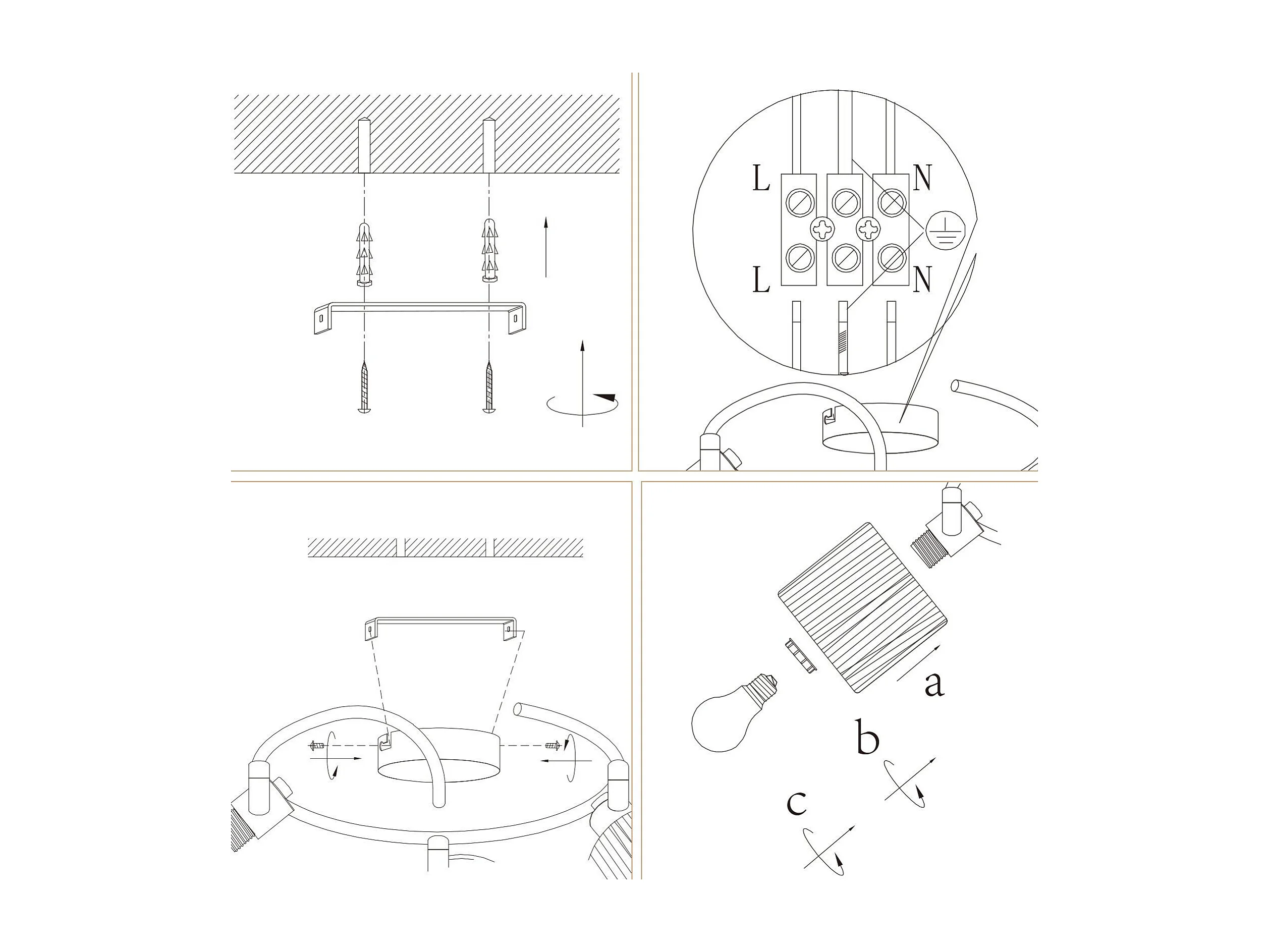 L
N
L
N

a
b
c