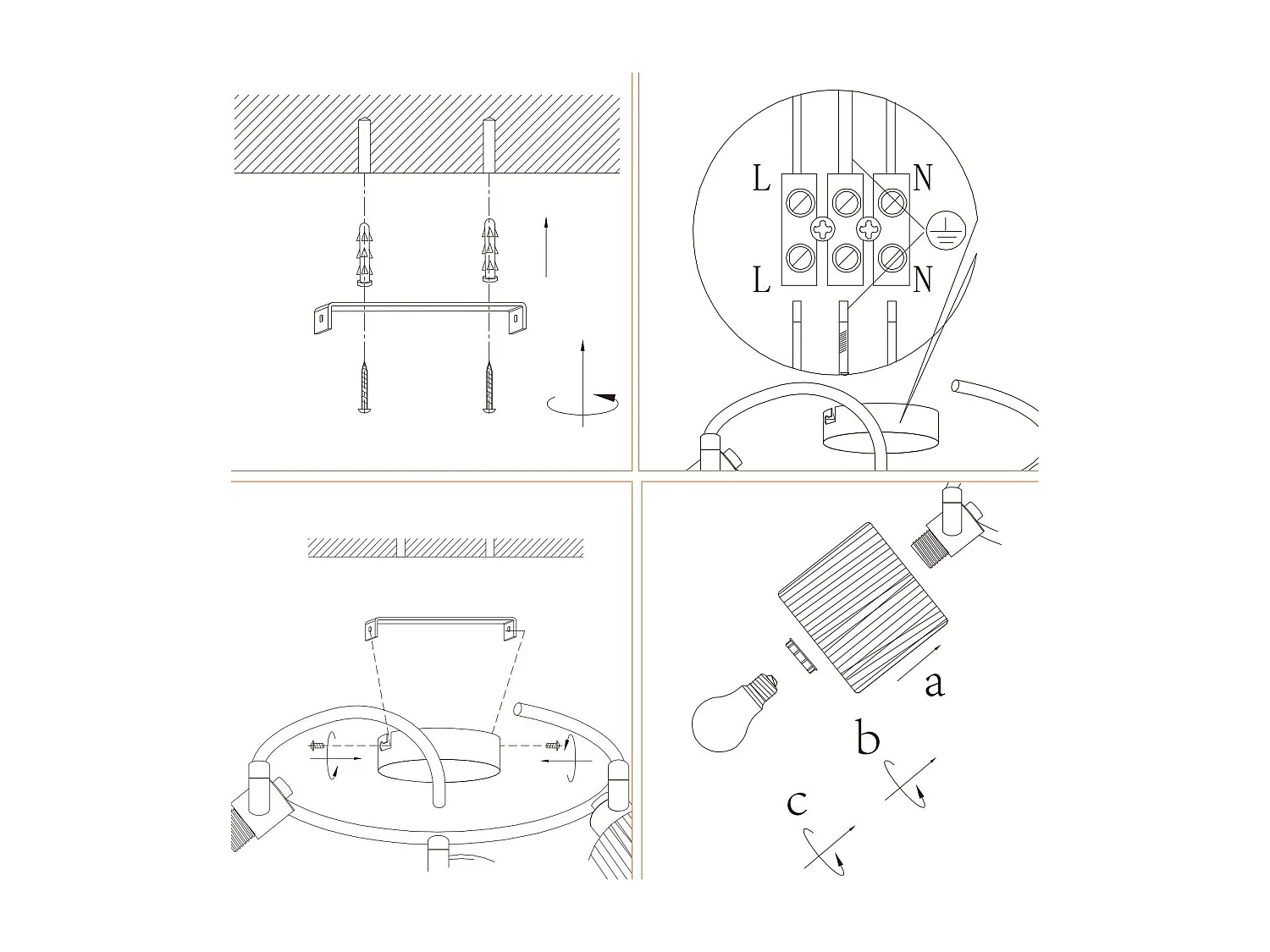 L
N
L
N
a
b
c