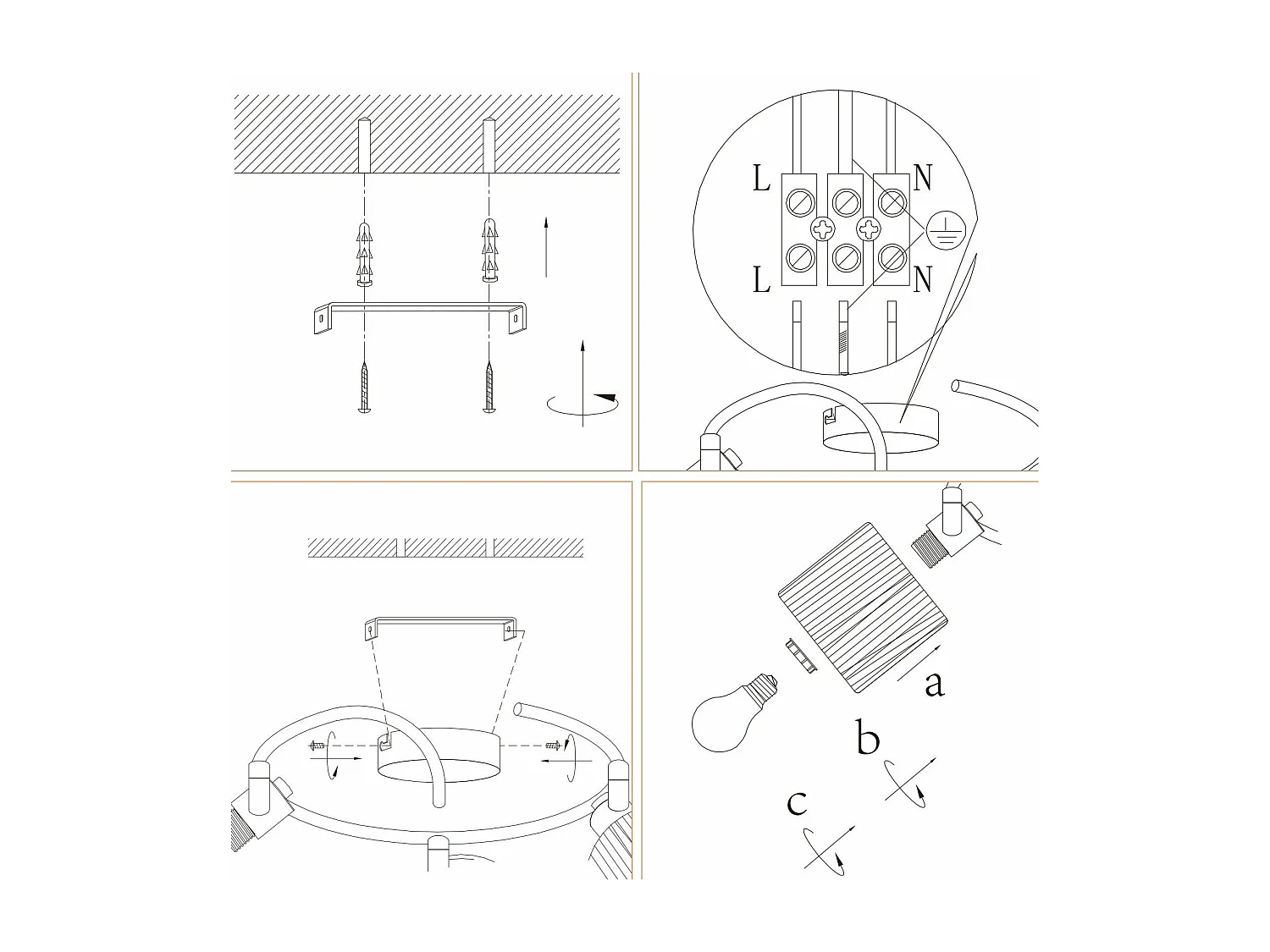 L
N
L
N
a
b
c