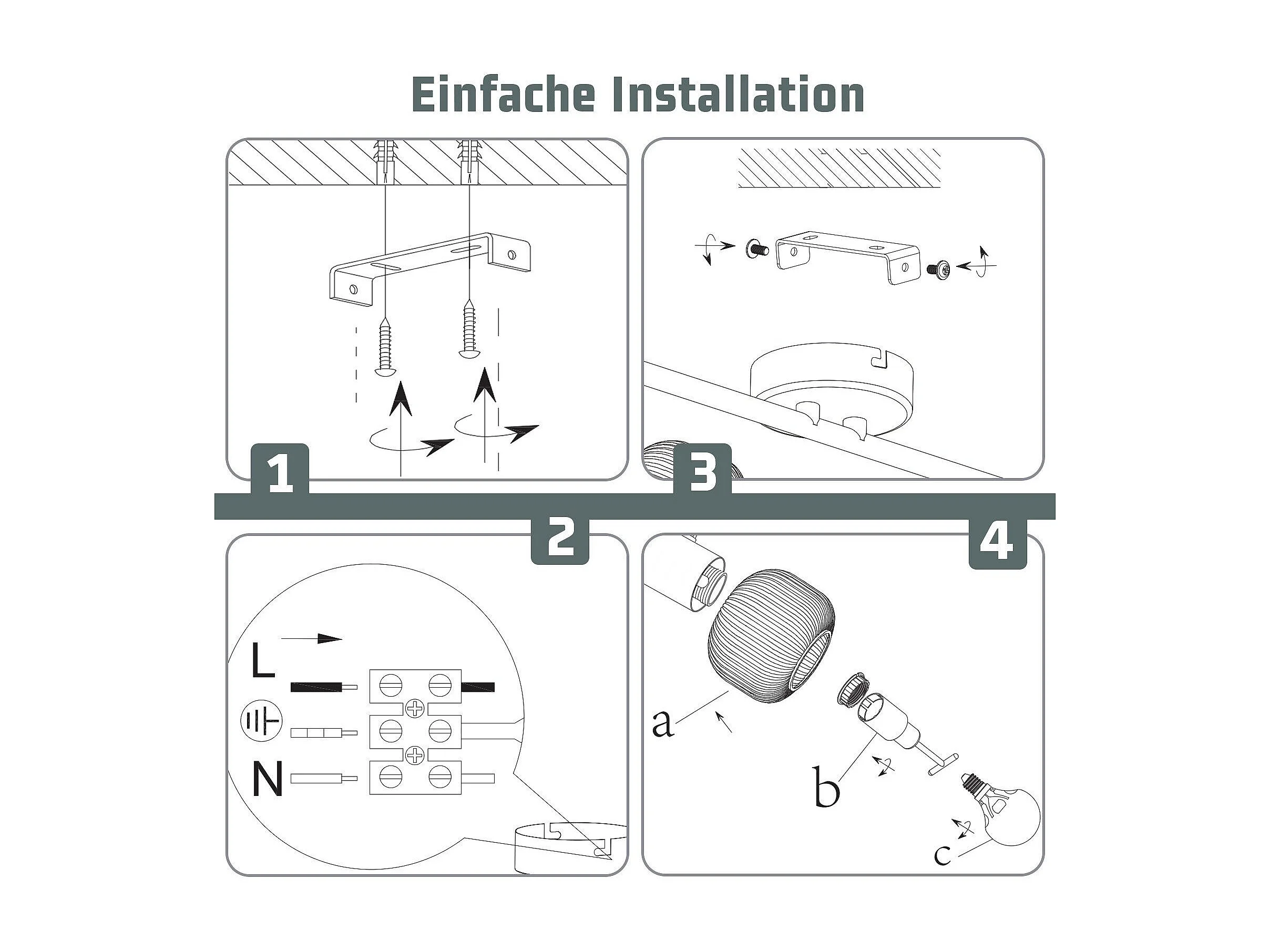 Einfache Installation

1

3

2

L

N

4

a

b

c