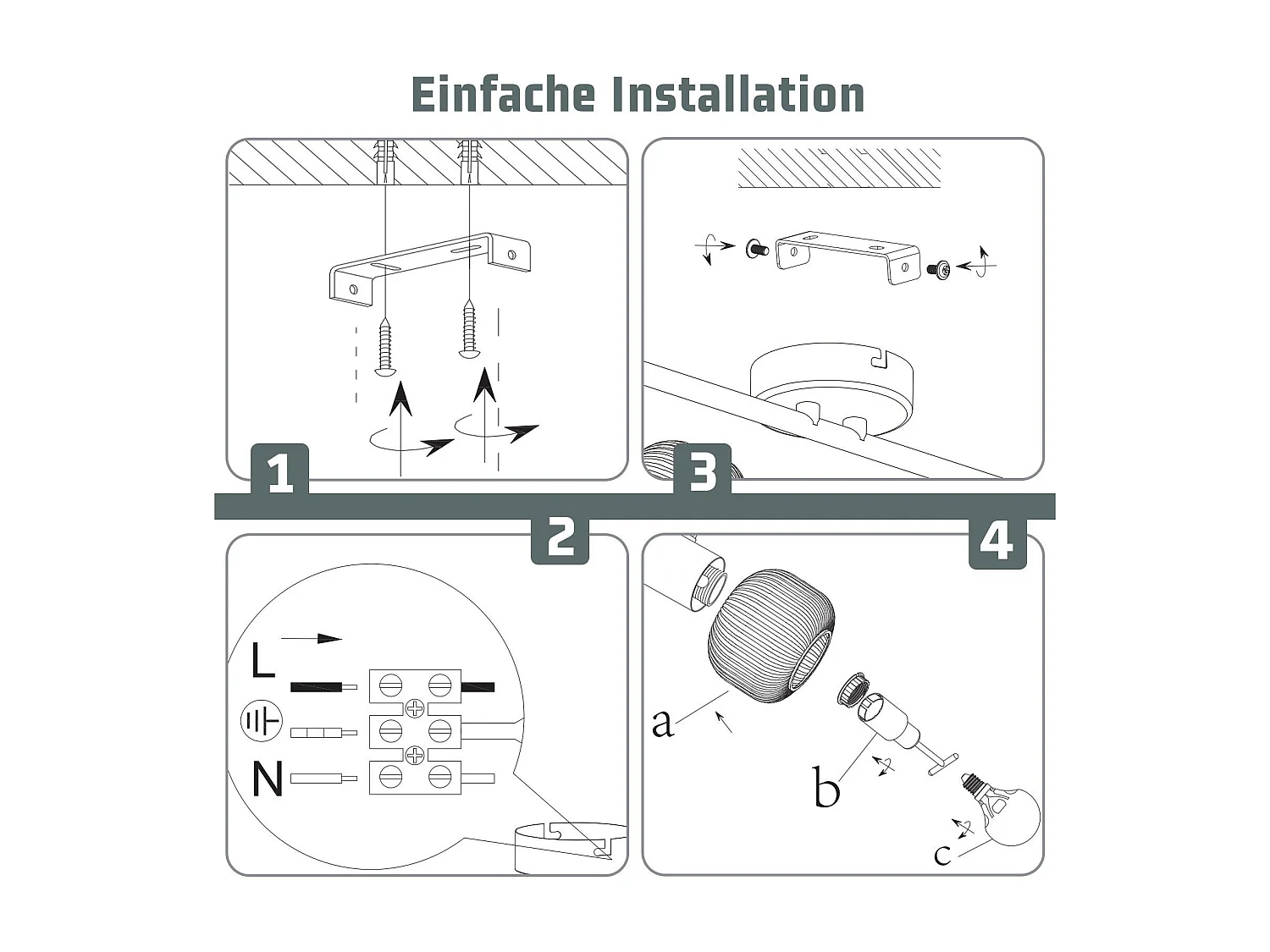 Einfache Installation

1

3

2

4

L

N

a

b

c