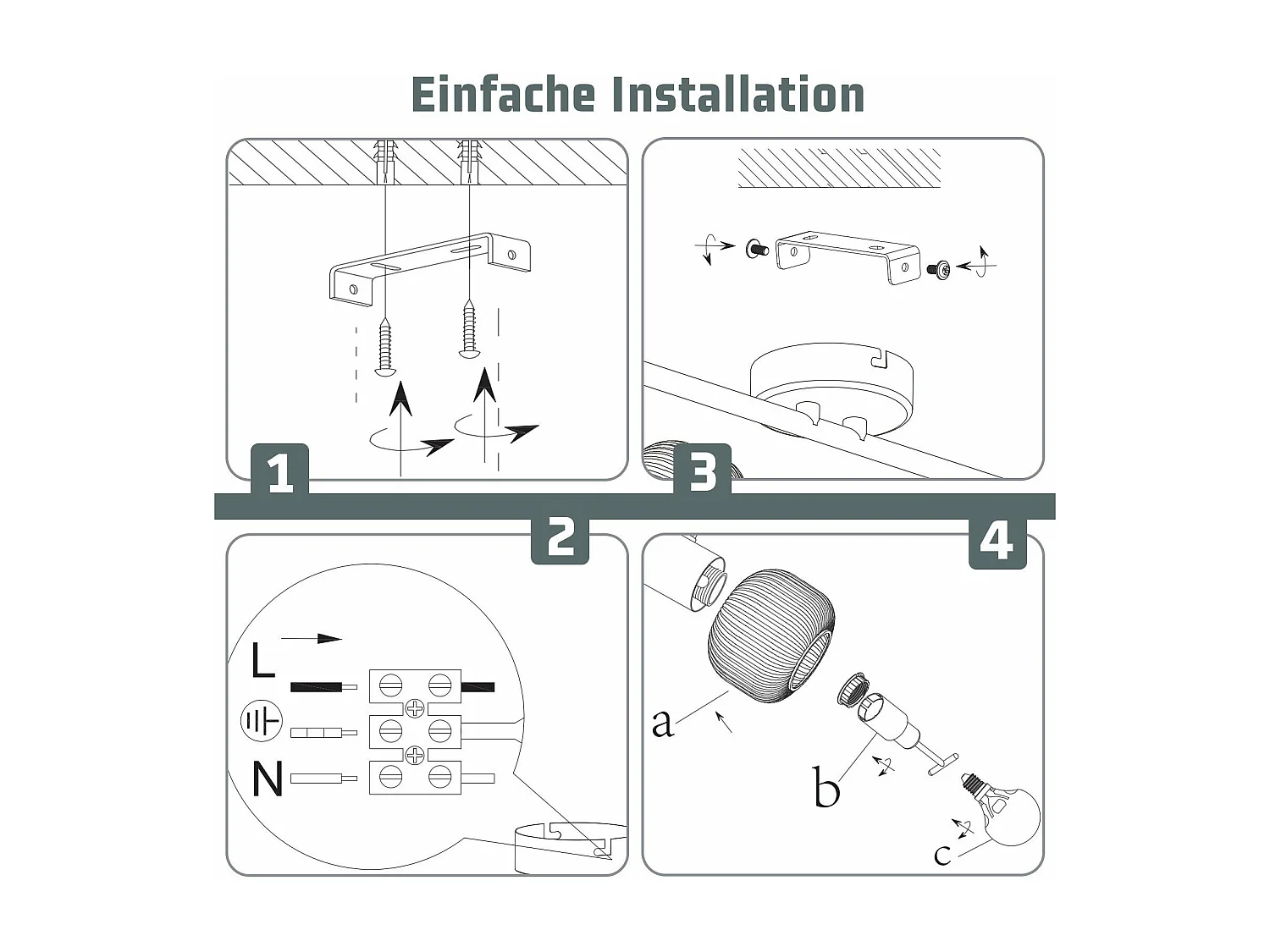 Einfache Installation

1

3

2

L

N

4

a

b

c