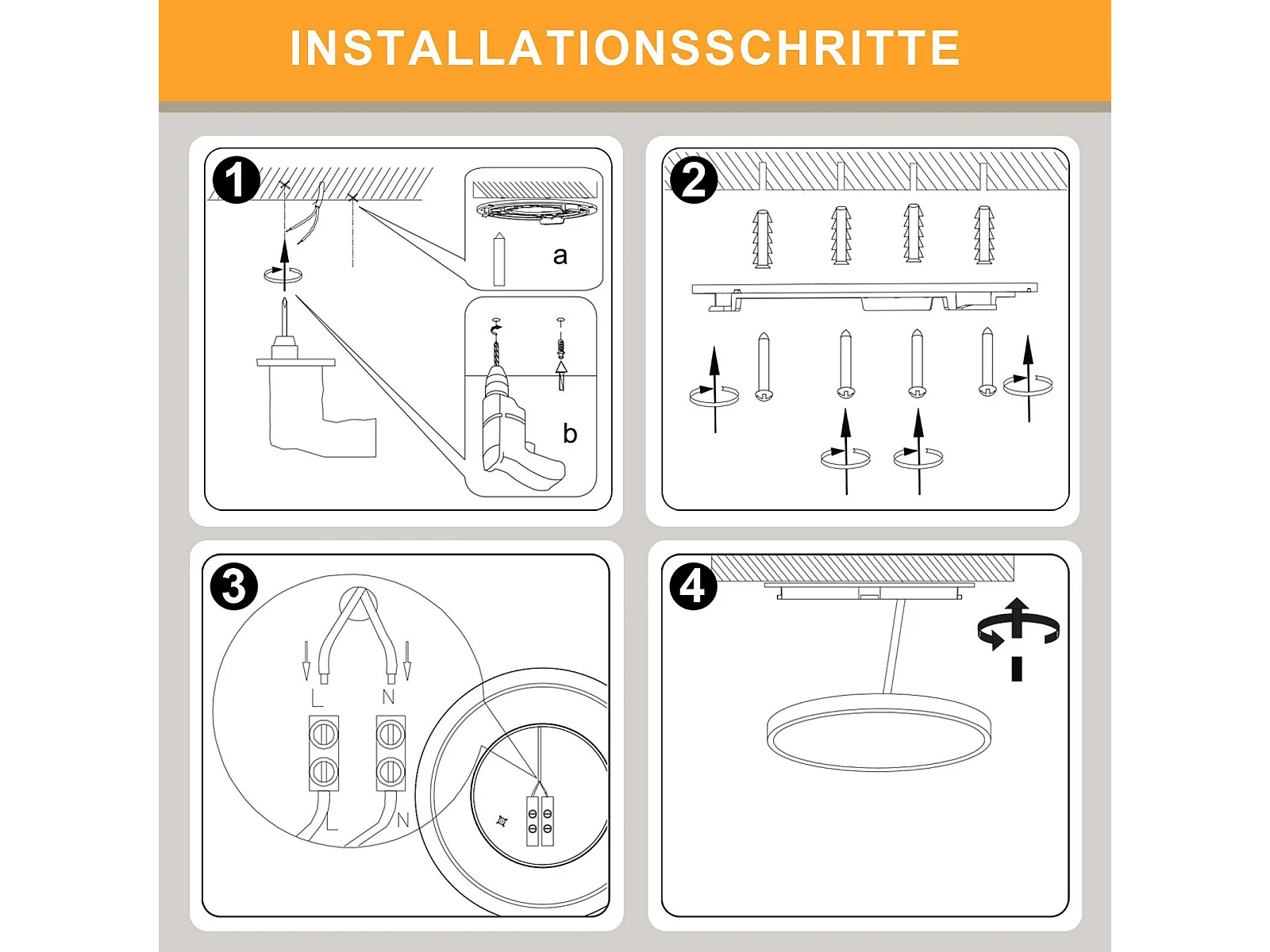 INSTALLATIONSSCHRITTE

1

a

b

2

3

L N

L N

4