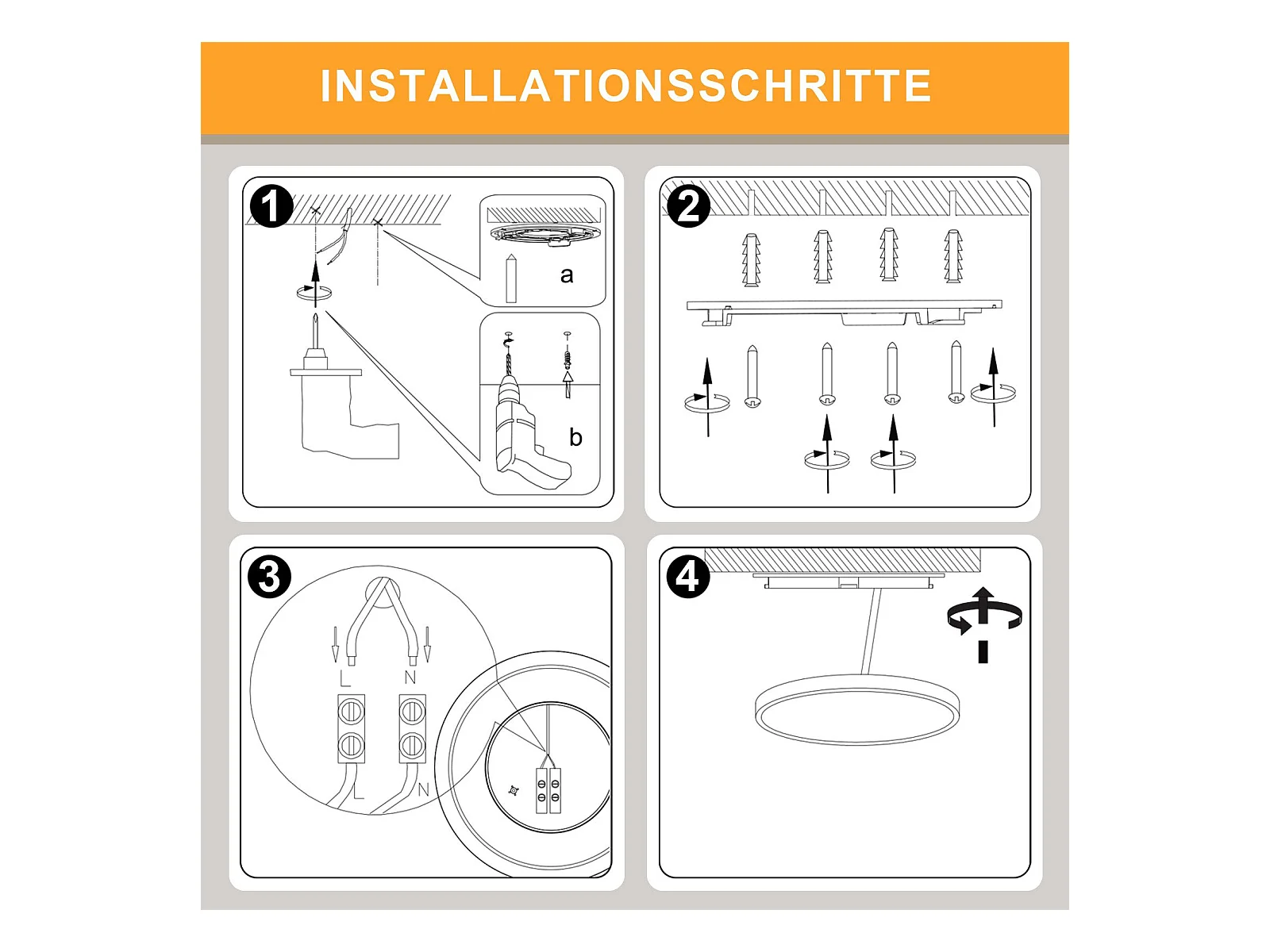 INSTALLATIONSSCHRITTE

1

a

b

2

3

L

N

L

N

4