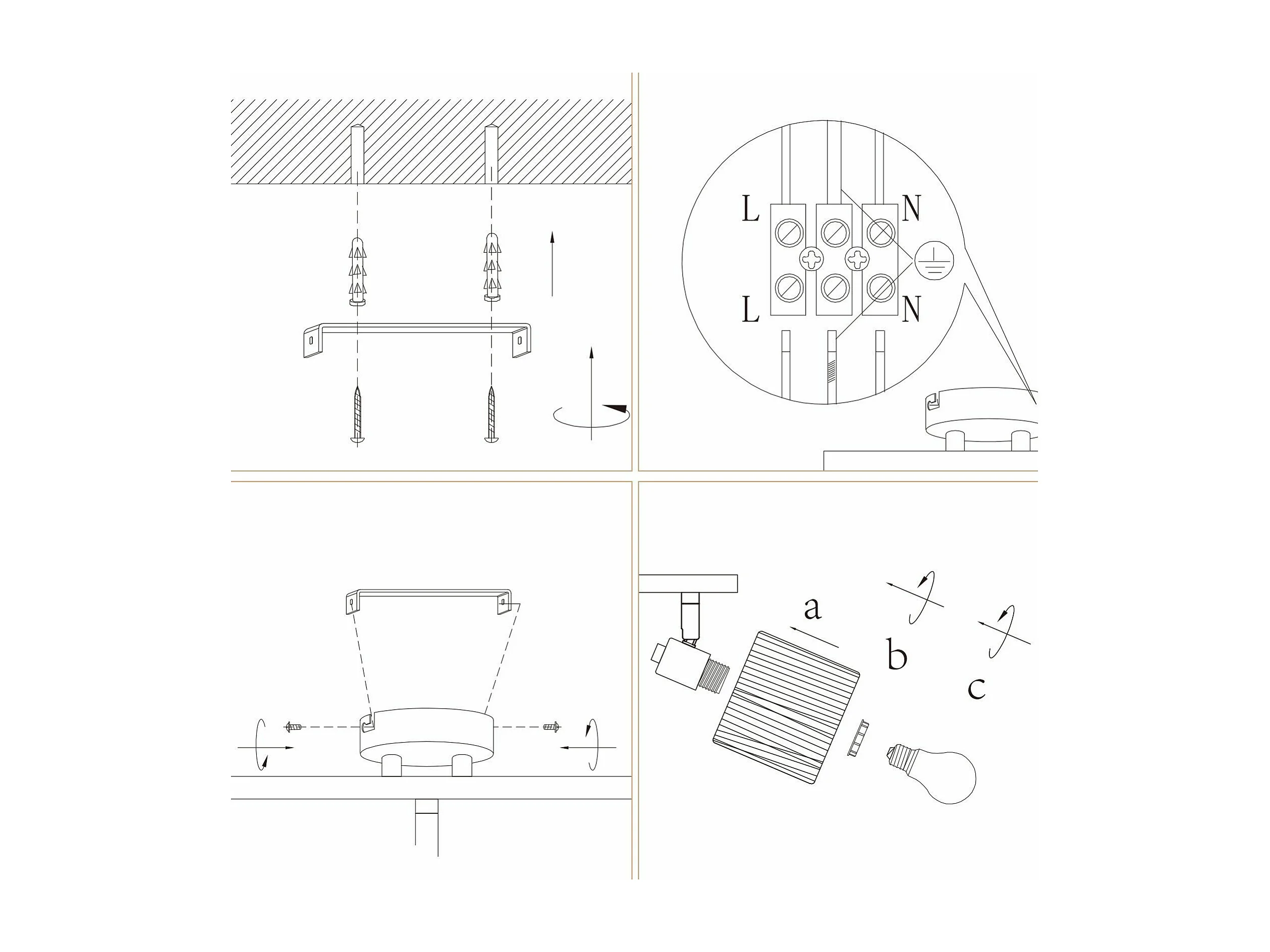 L
N
L
N

a
b
c