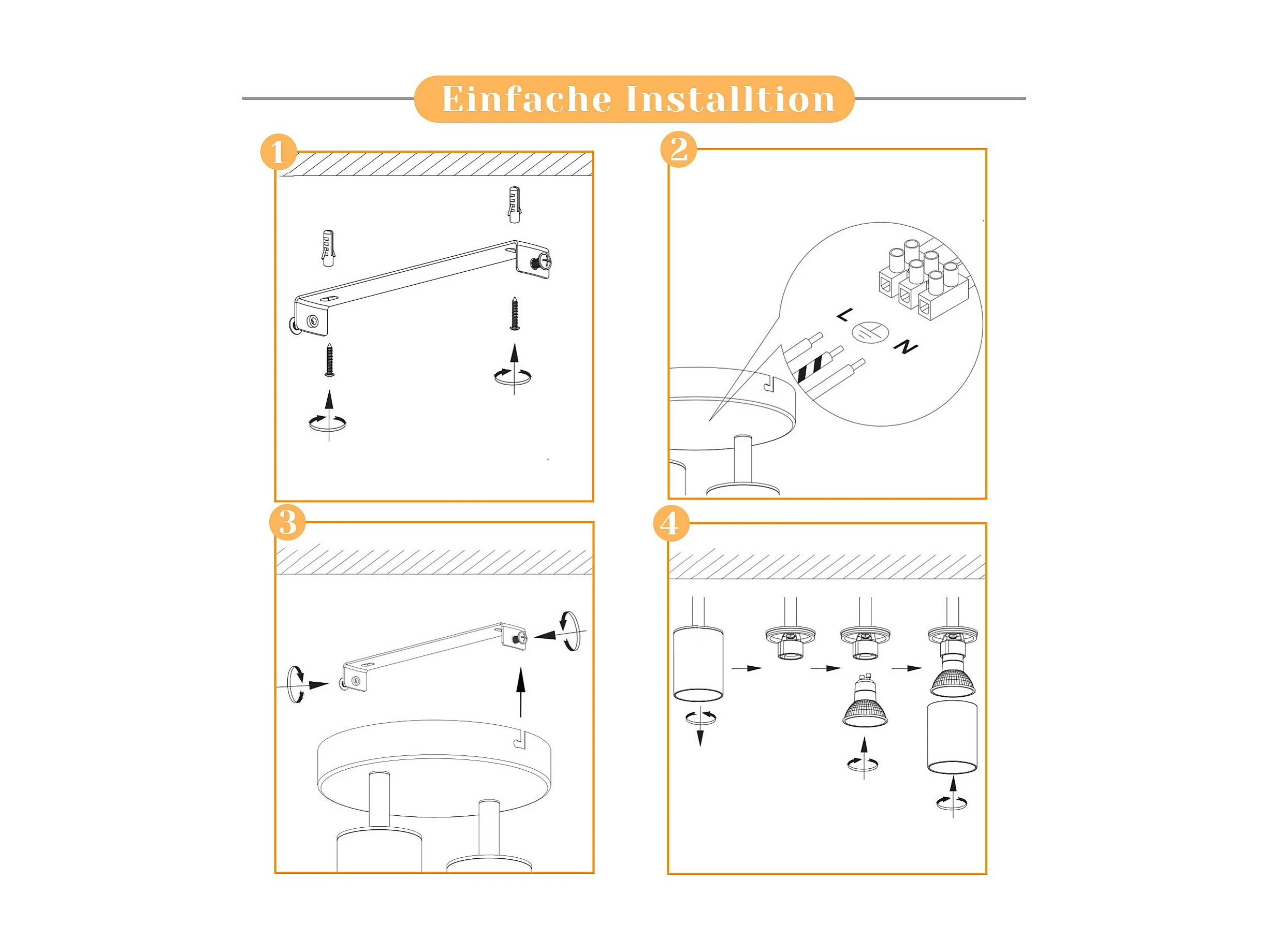 Einfache Installtion

1

2

L N

3

4