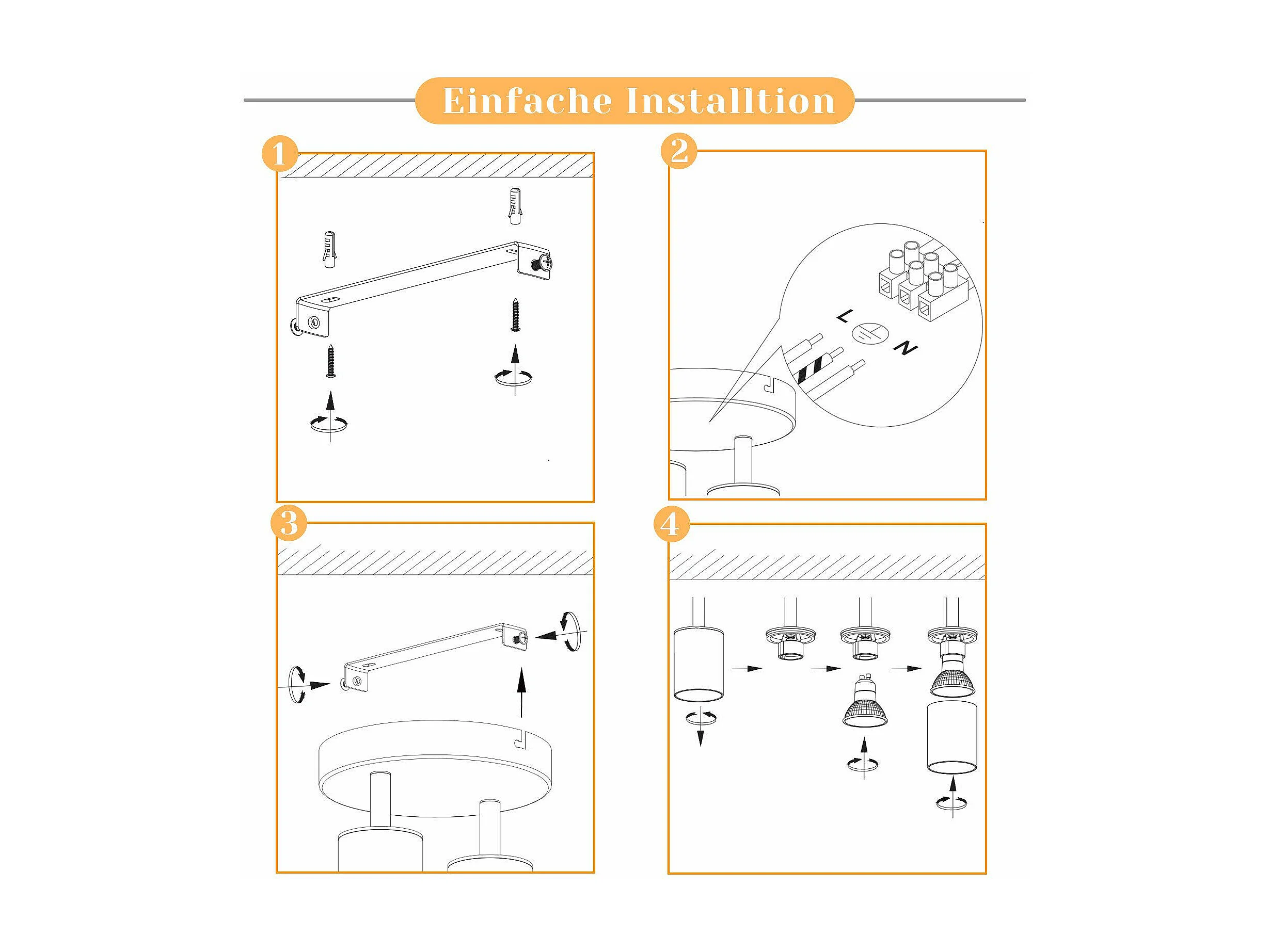 Einfache Installtion

1

2

L

N

3

4