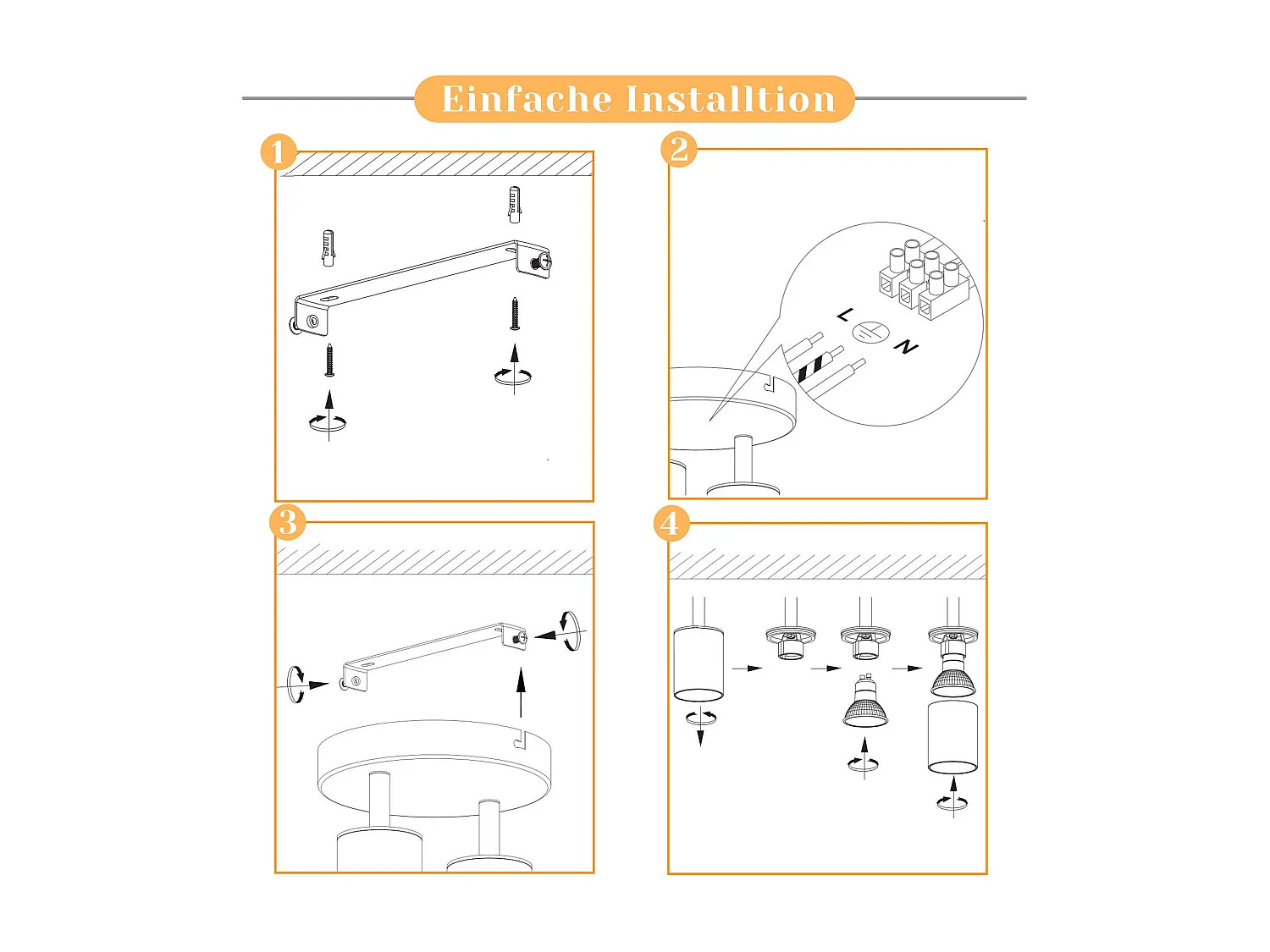 Einfache Installtion

1

2

L

N

3

4