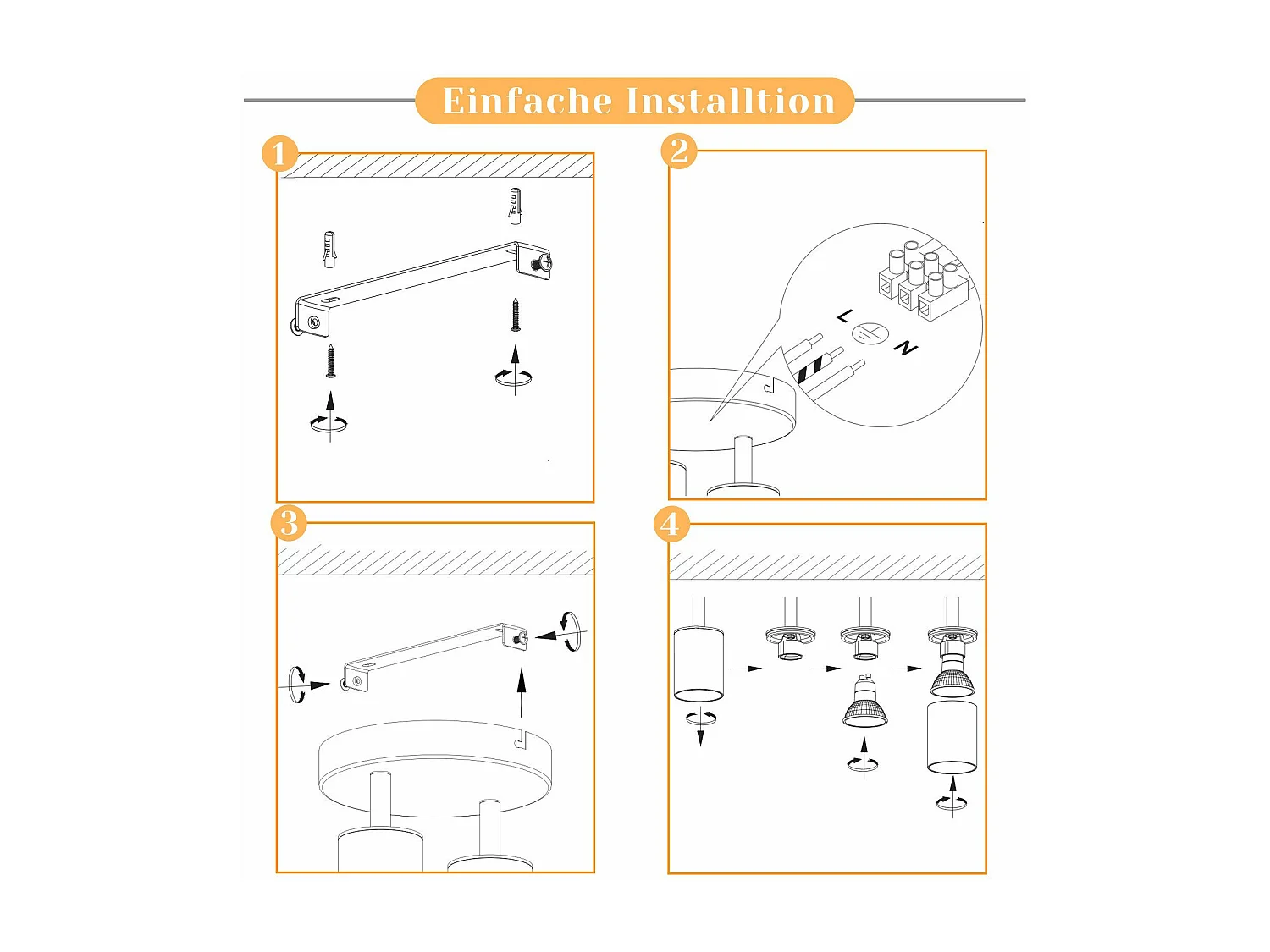 Einfache Installtion

1

2

L

N

3

4