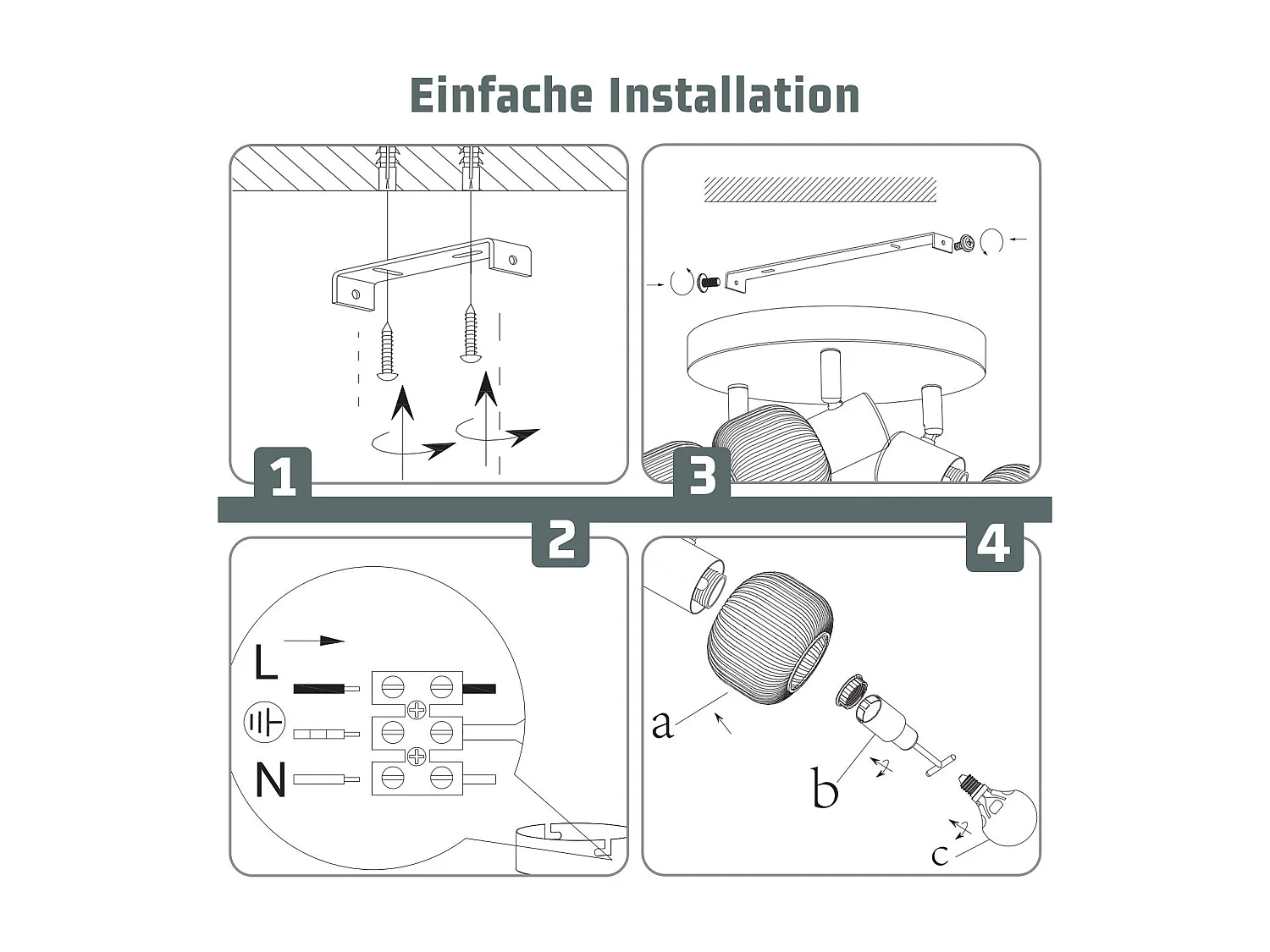 Einfache Installation

1

3

2

4

L

N

a

b

c