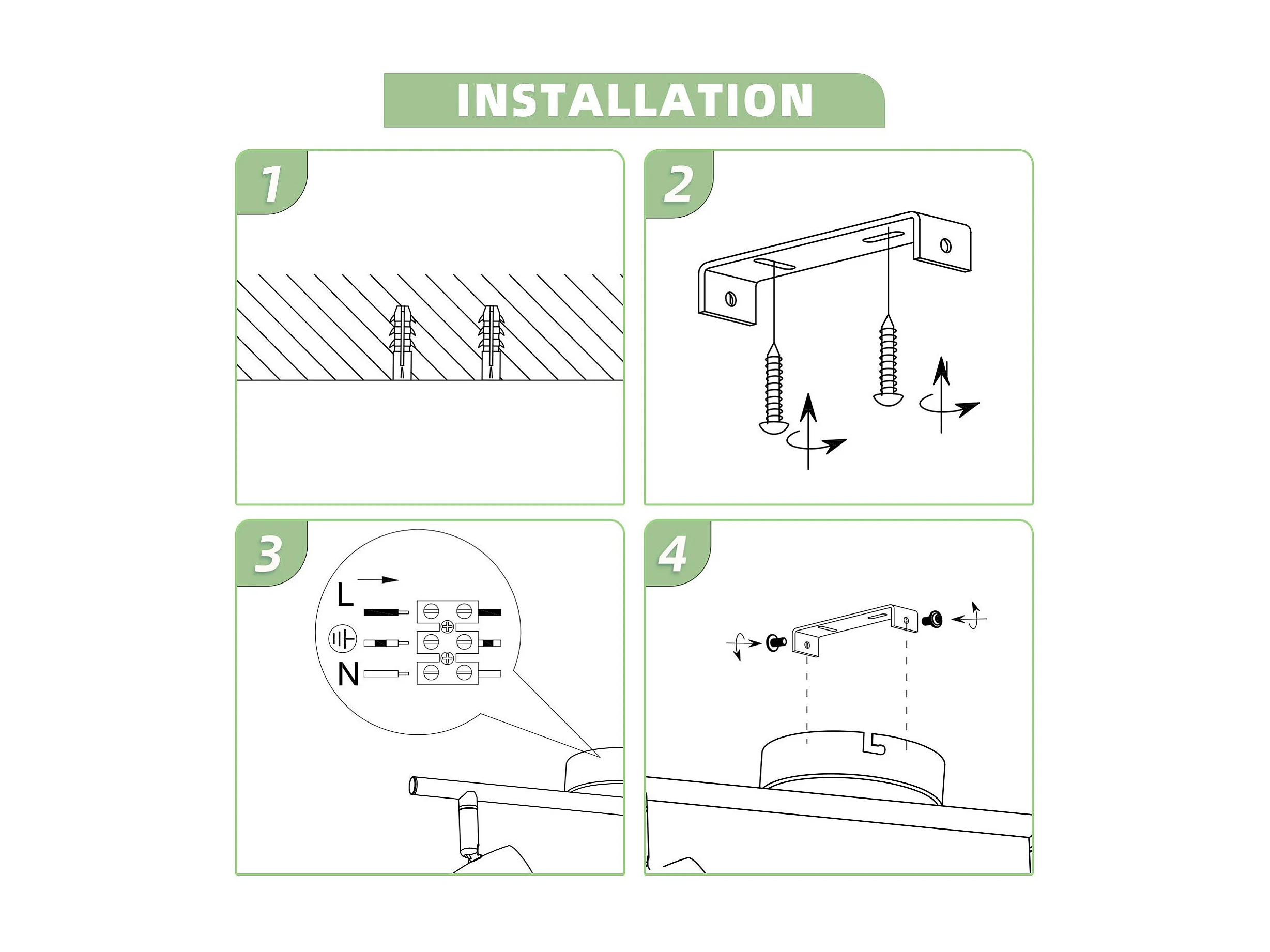 INSTALLATION

1

2

3

L

N

4