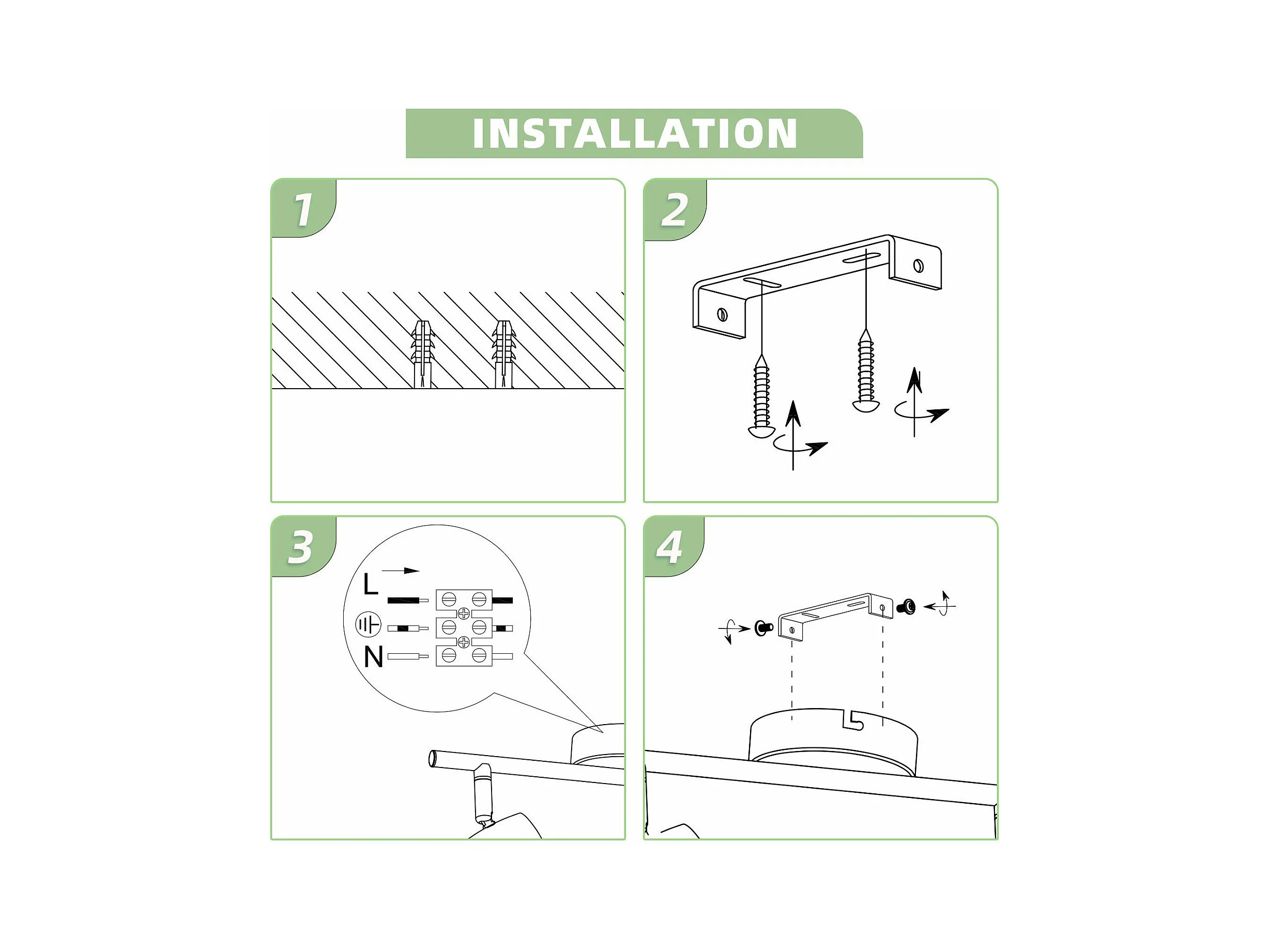 INSTALLATION

1

2

3

L

N

4