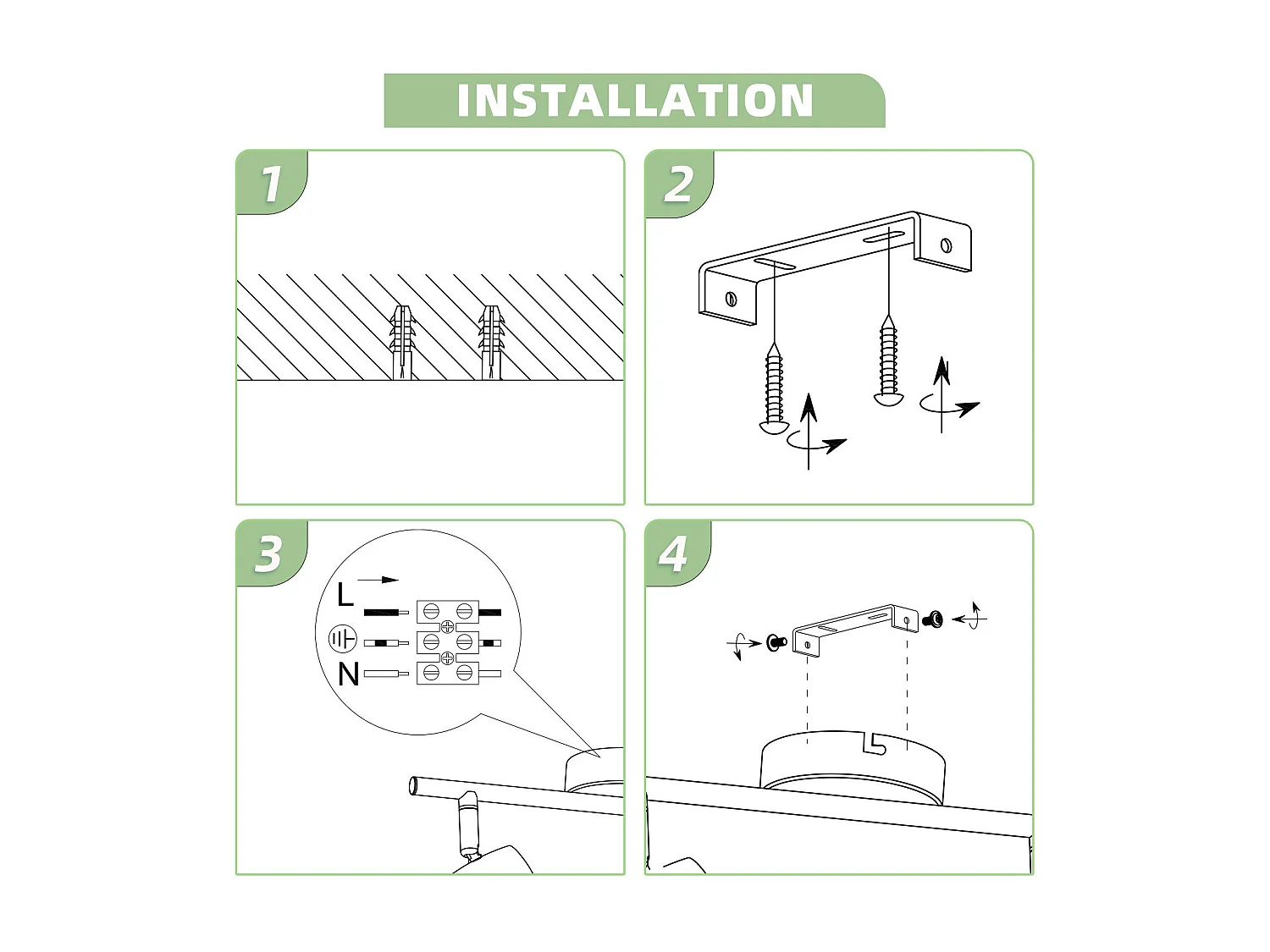 INSTALLATION

1

2

3

L

N

4