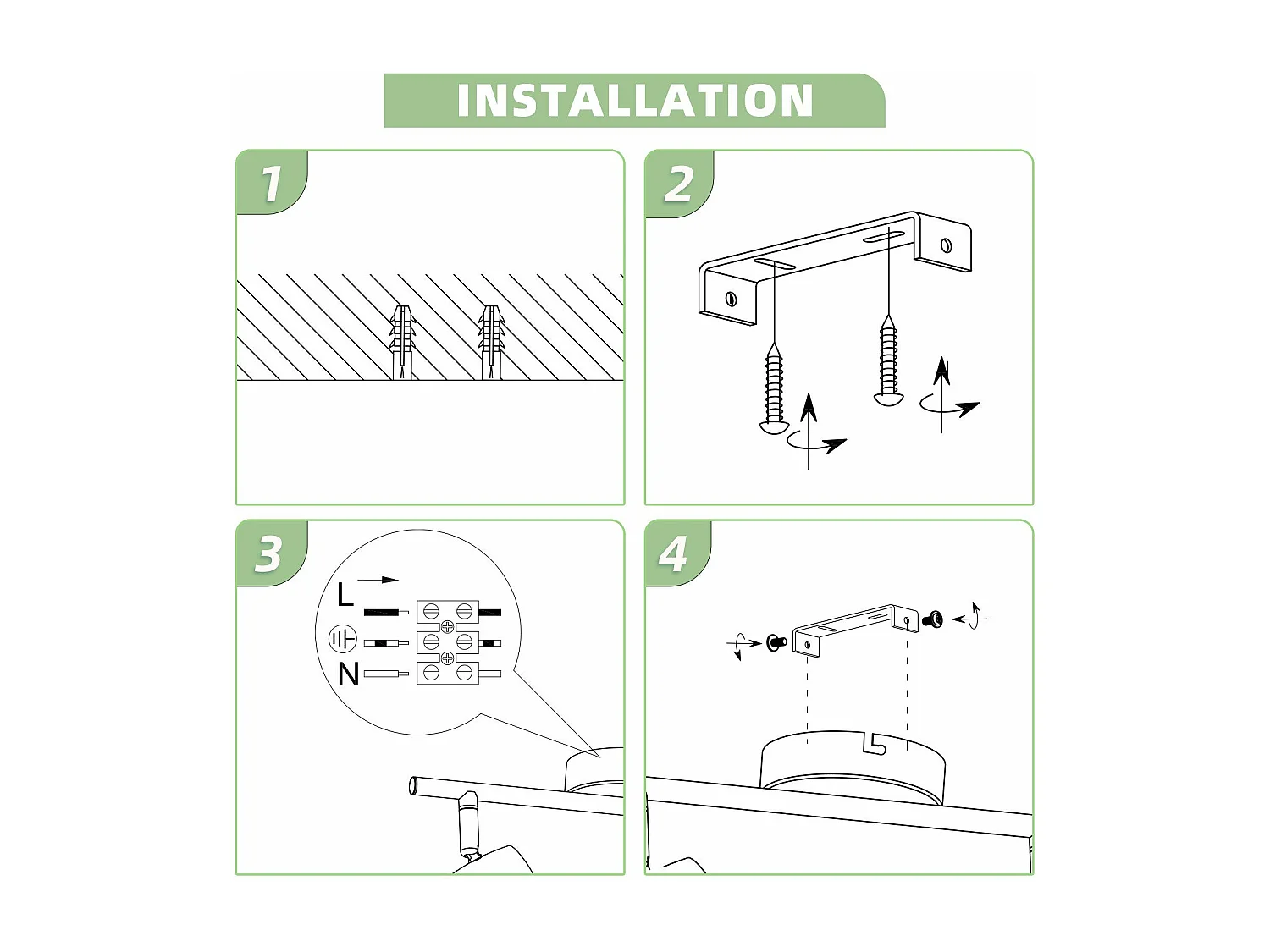 INSTALLATION

1

2

3

L

N

4