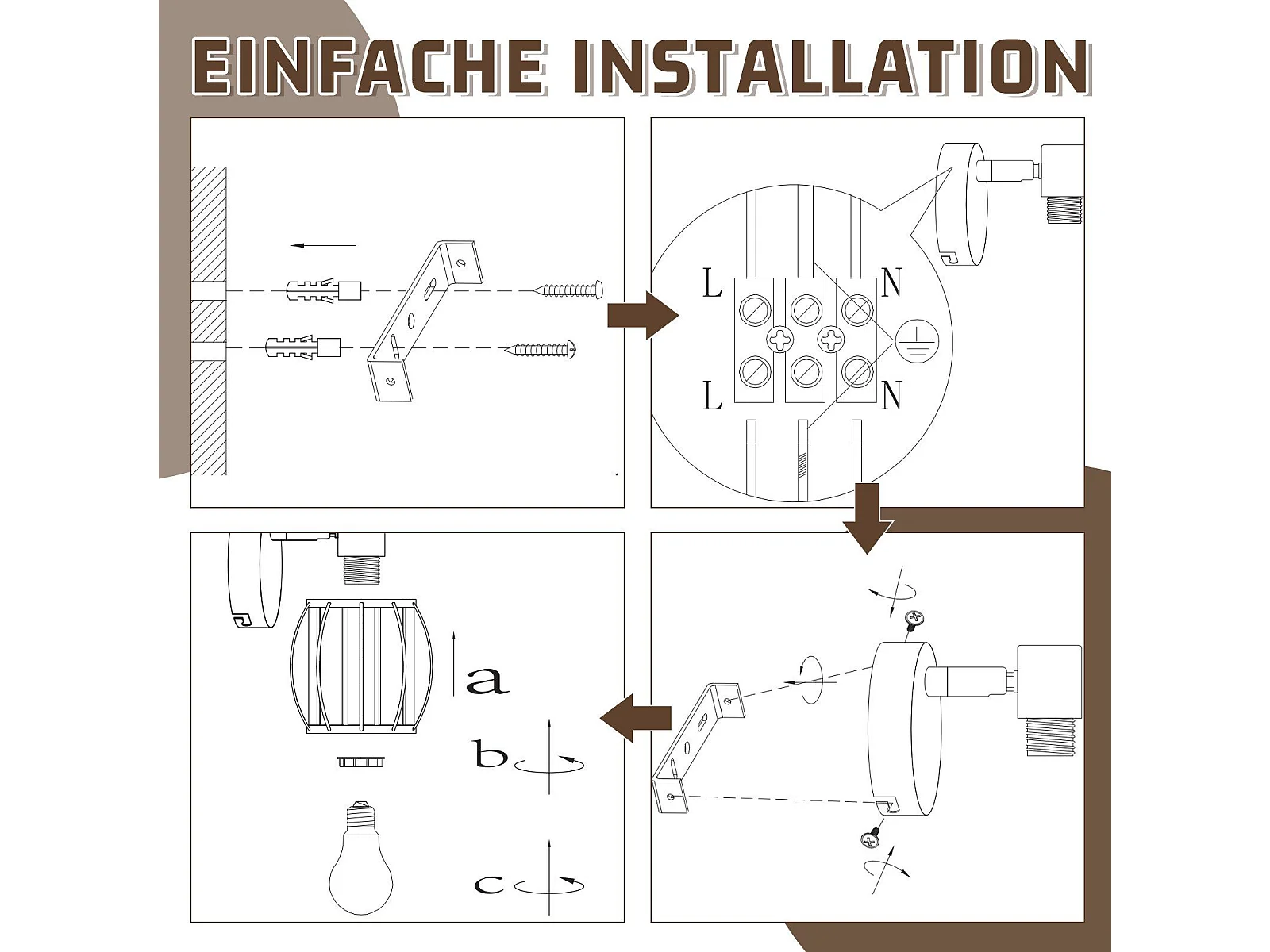 EINFACHE INSTALLATION

L
N
L
N

a
b
c