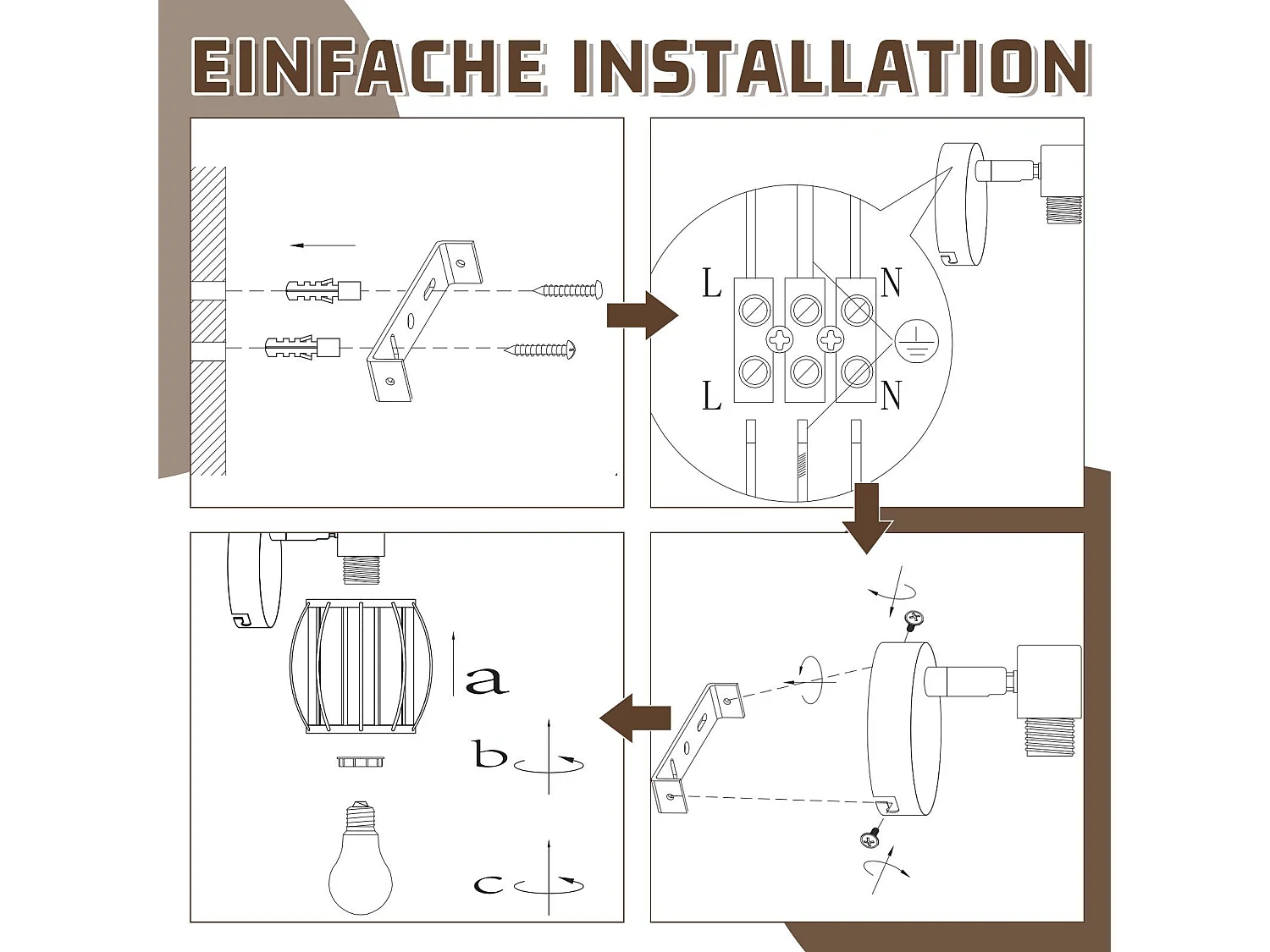 EINFACHE INSTALLATION

L
N
L
N

a
b
c