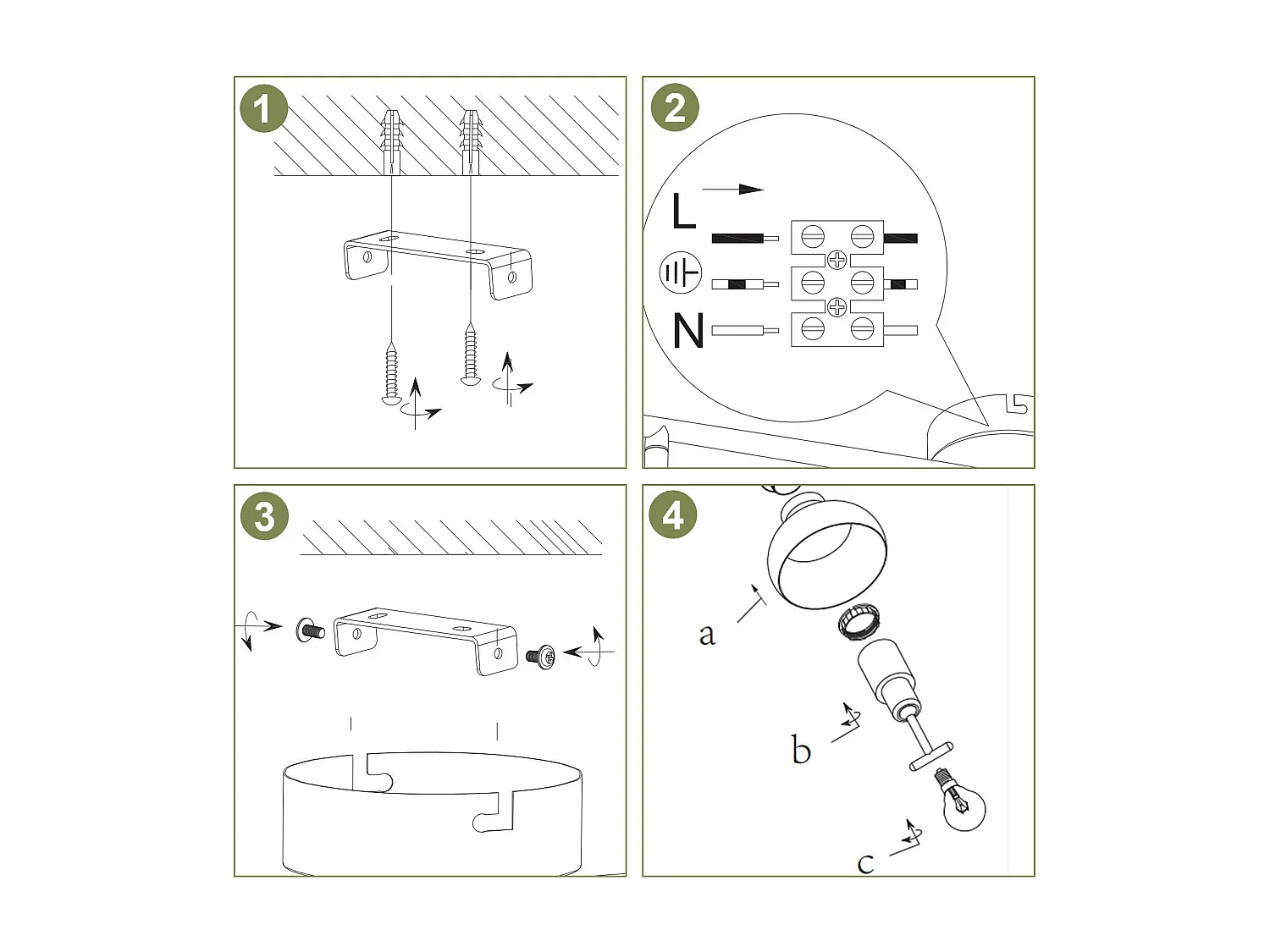 1

2

L

N

3

4

a

b

c