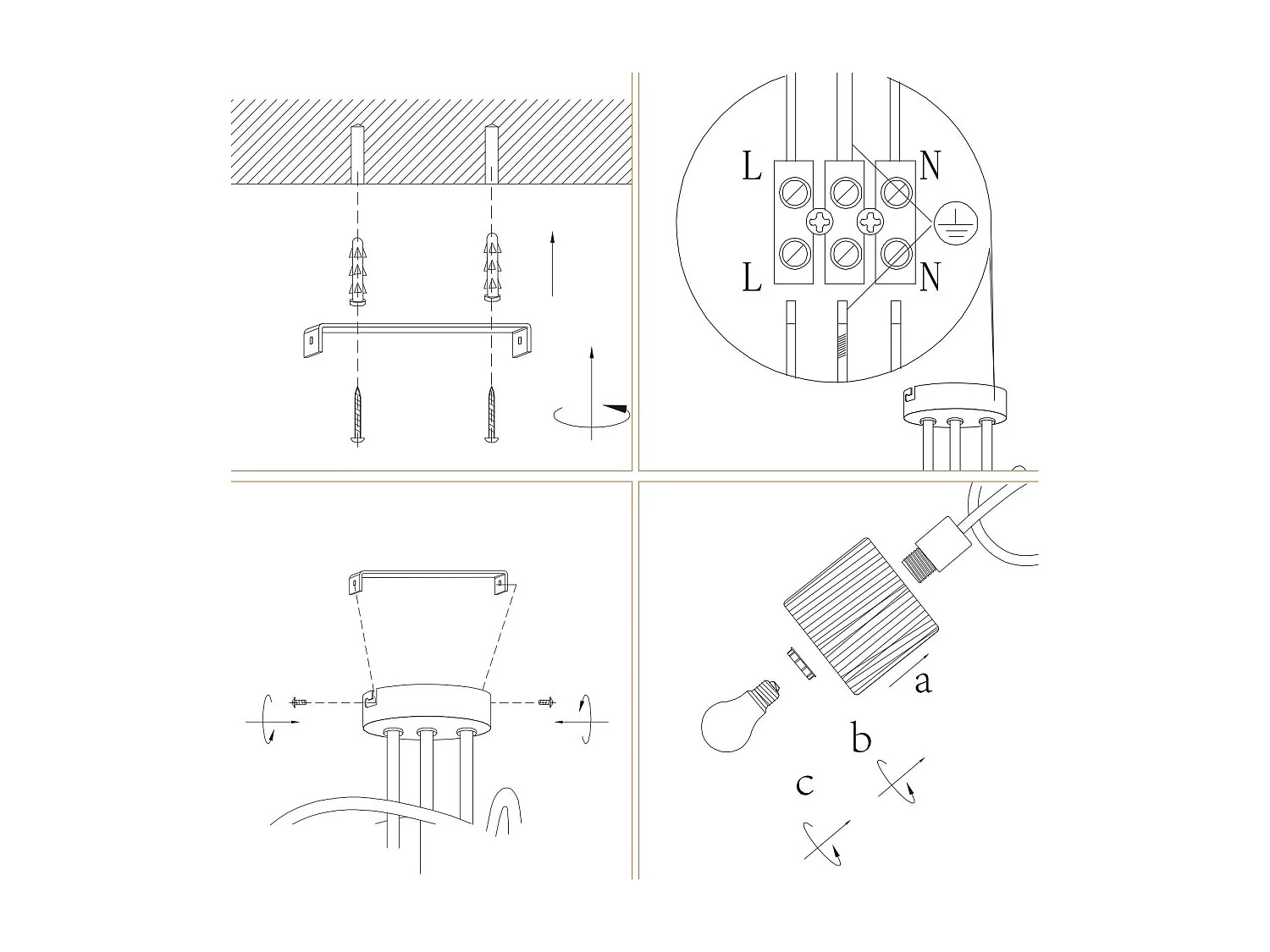 L
N
L
N
a
b
c