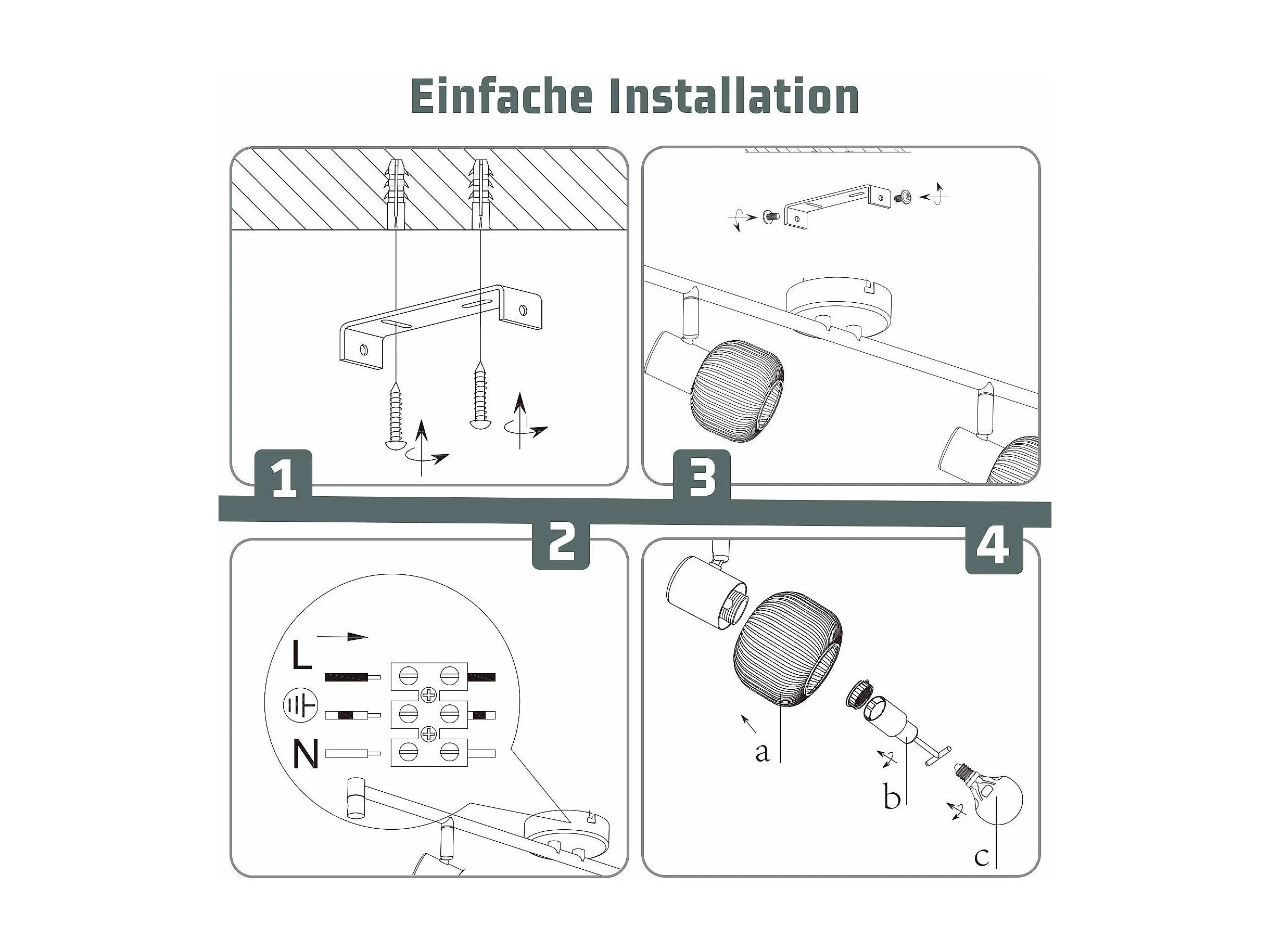 Einfache Installation

1

3

2

L

N

4

a

b

c