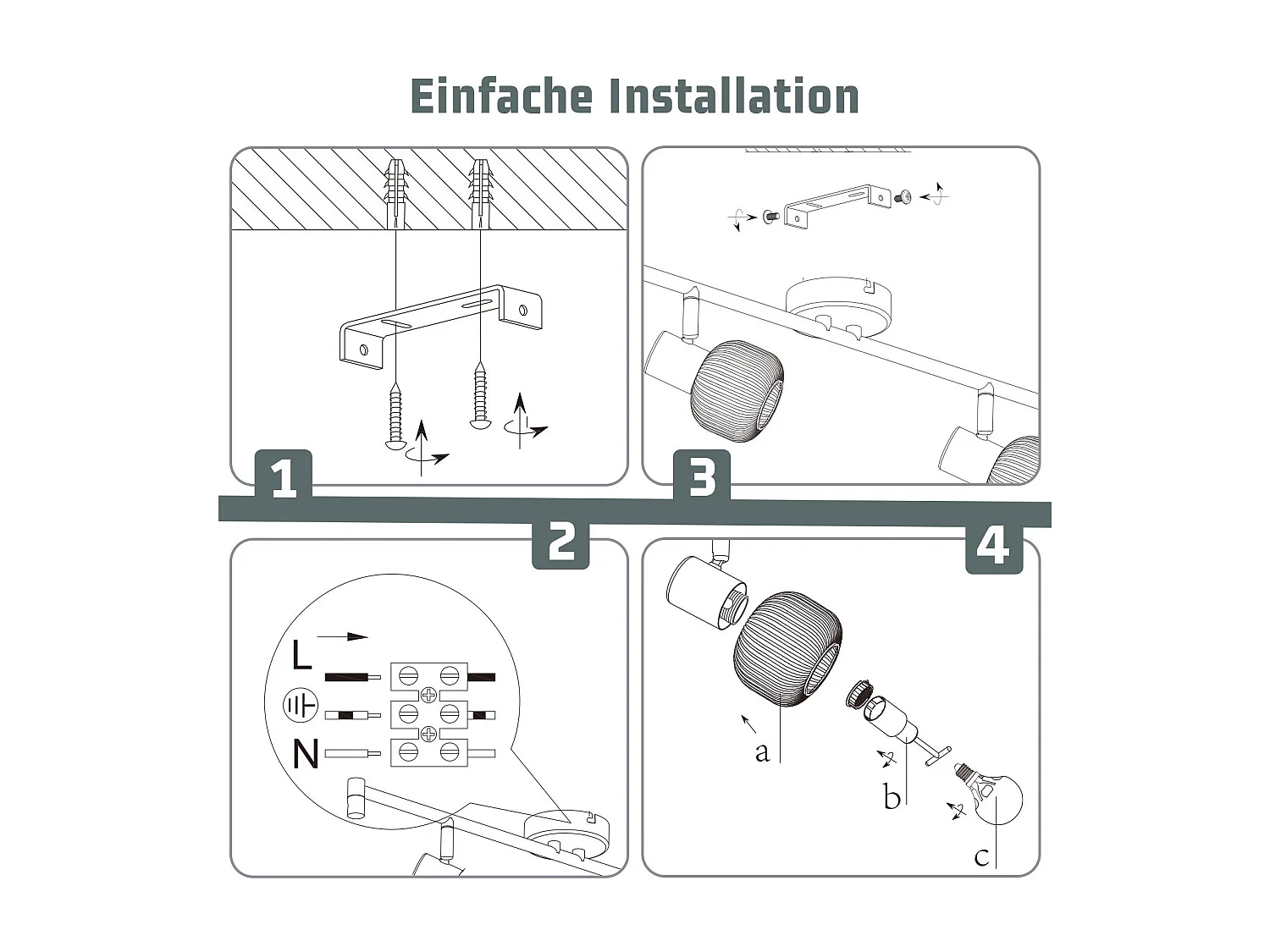 Einfache Installation

1

3

2

L

N

4

a

b

c