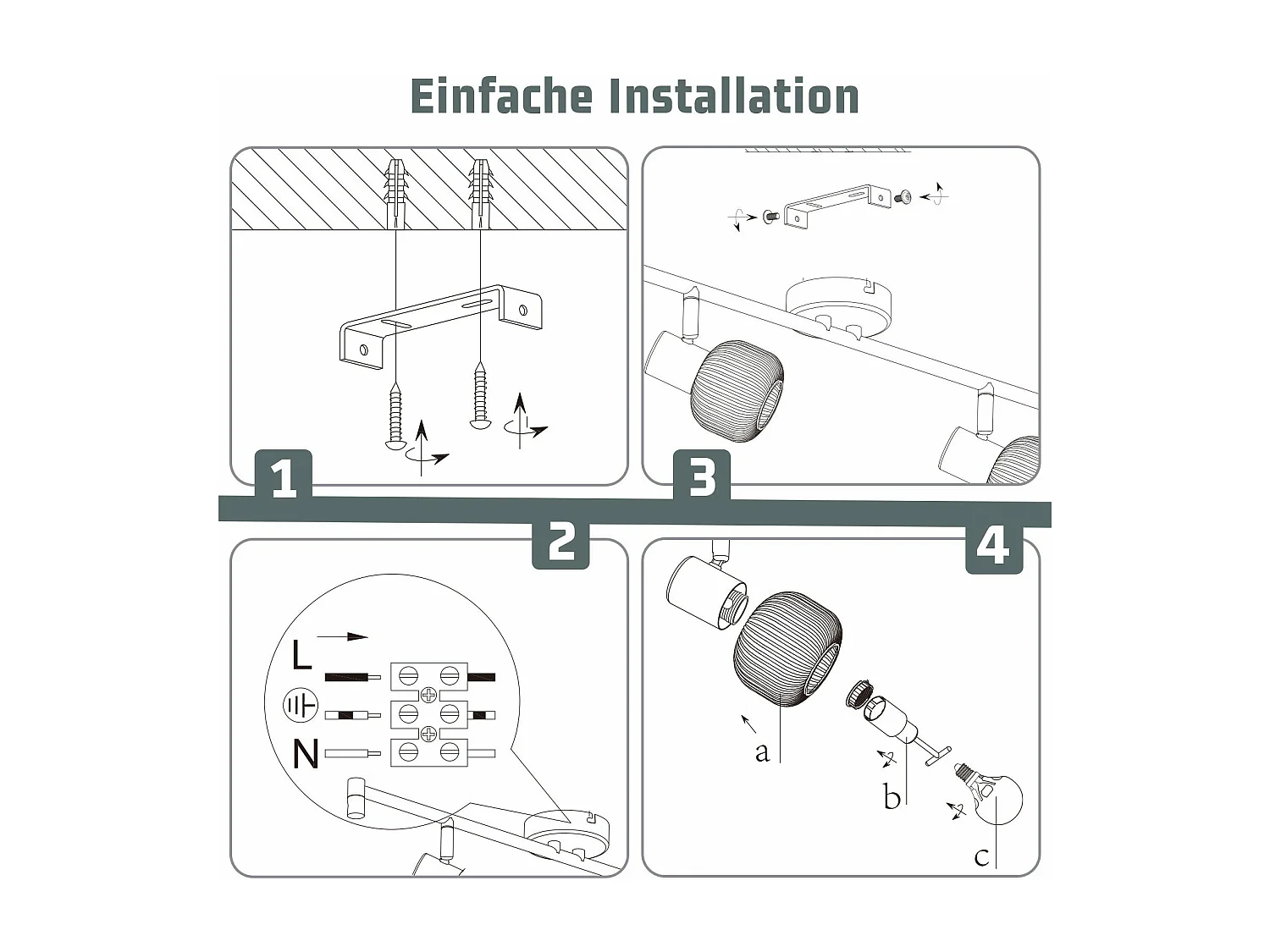 Einfache Installation

1

3

2

L

N

4

a

b

c