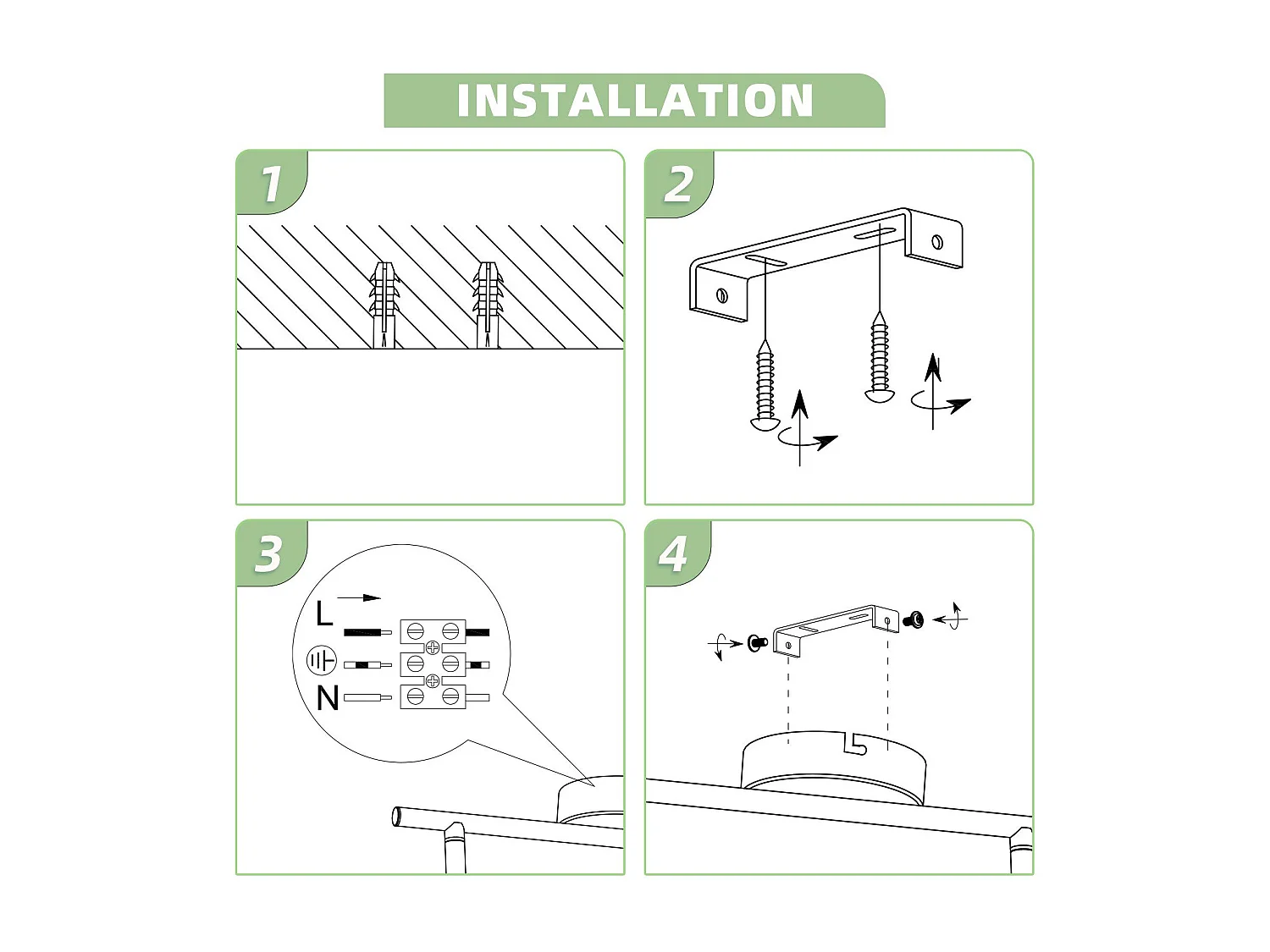 INSTALLATION

1

2

3

L

N

4