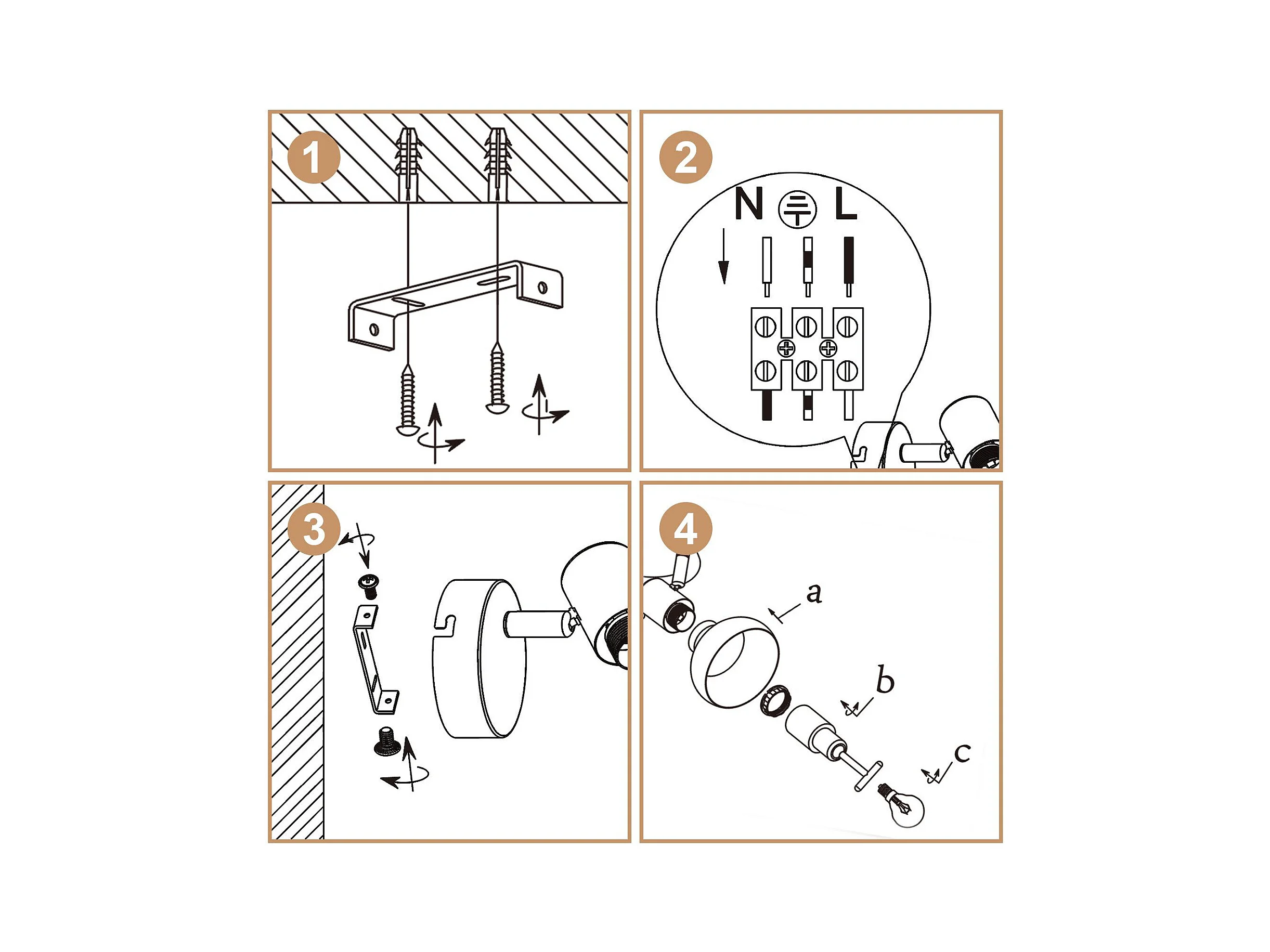 1

2

N L

3

4

a

b

c