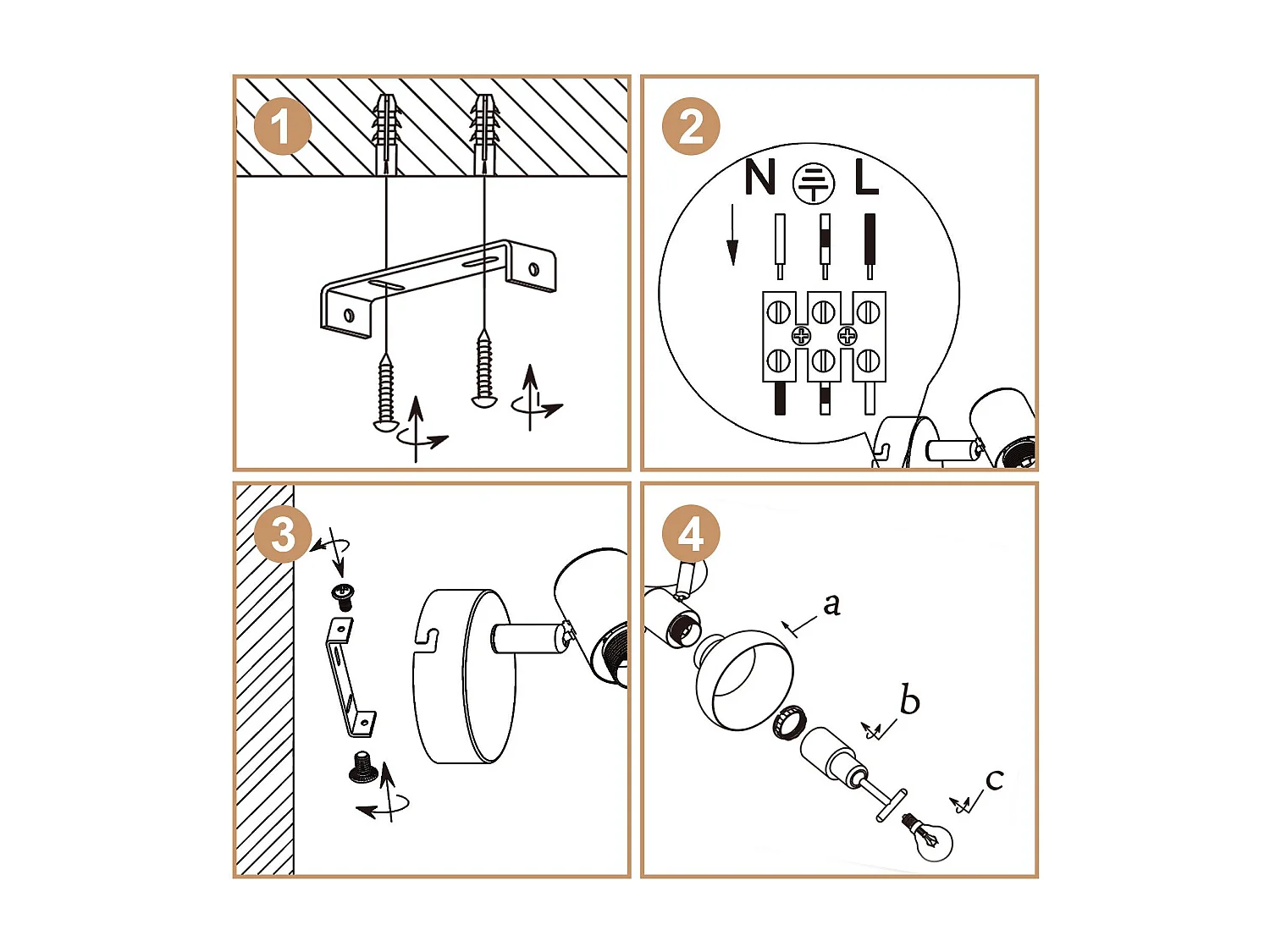 1

2

N L

3

4

a

b

c