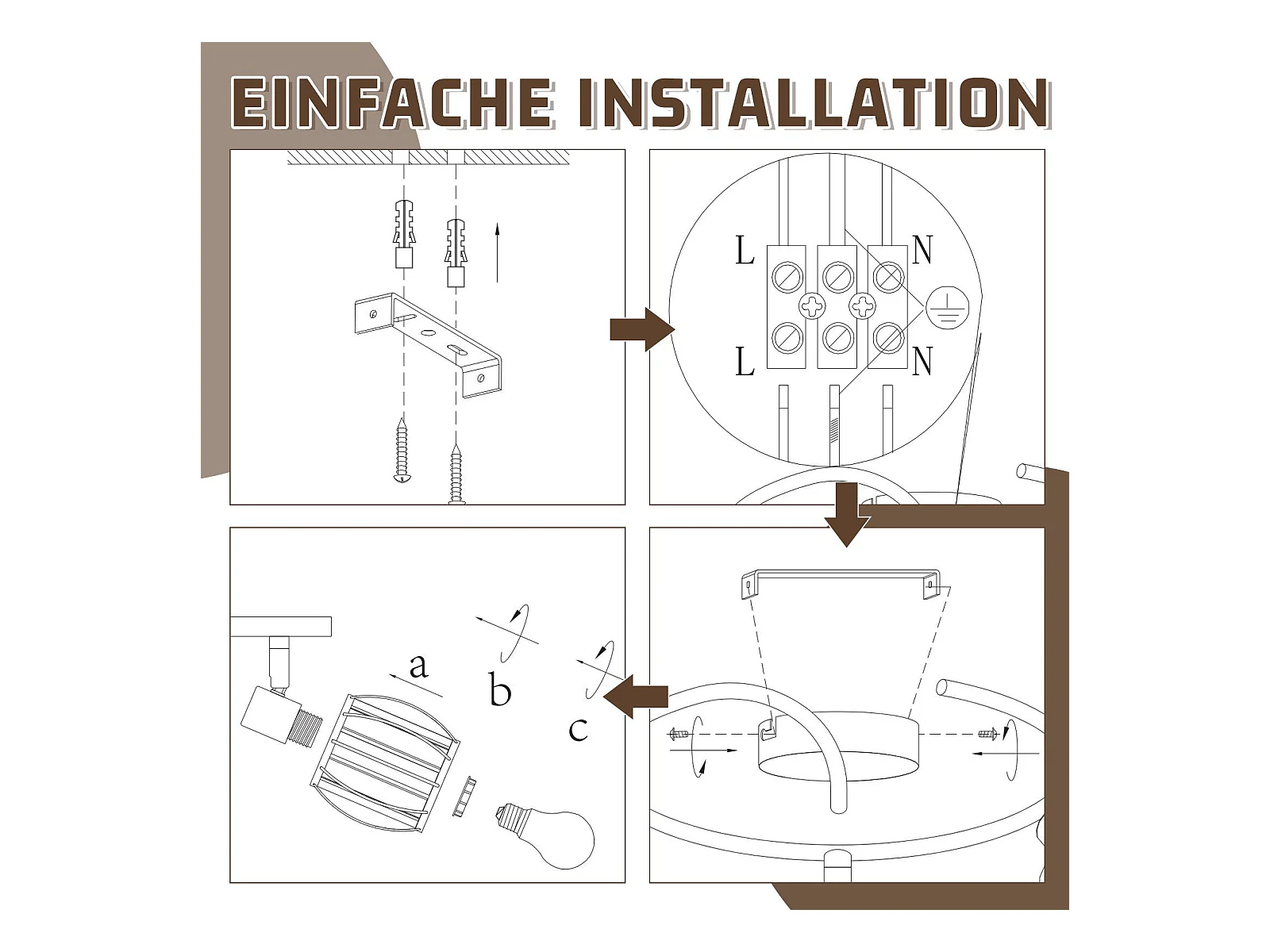 EINFACHE INSTALLATION

L
N
L
N

a
b
c