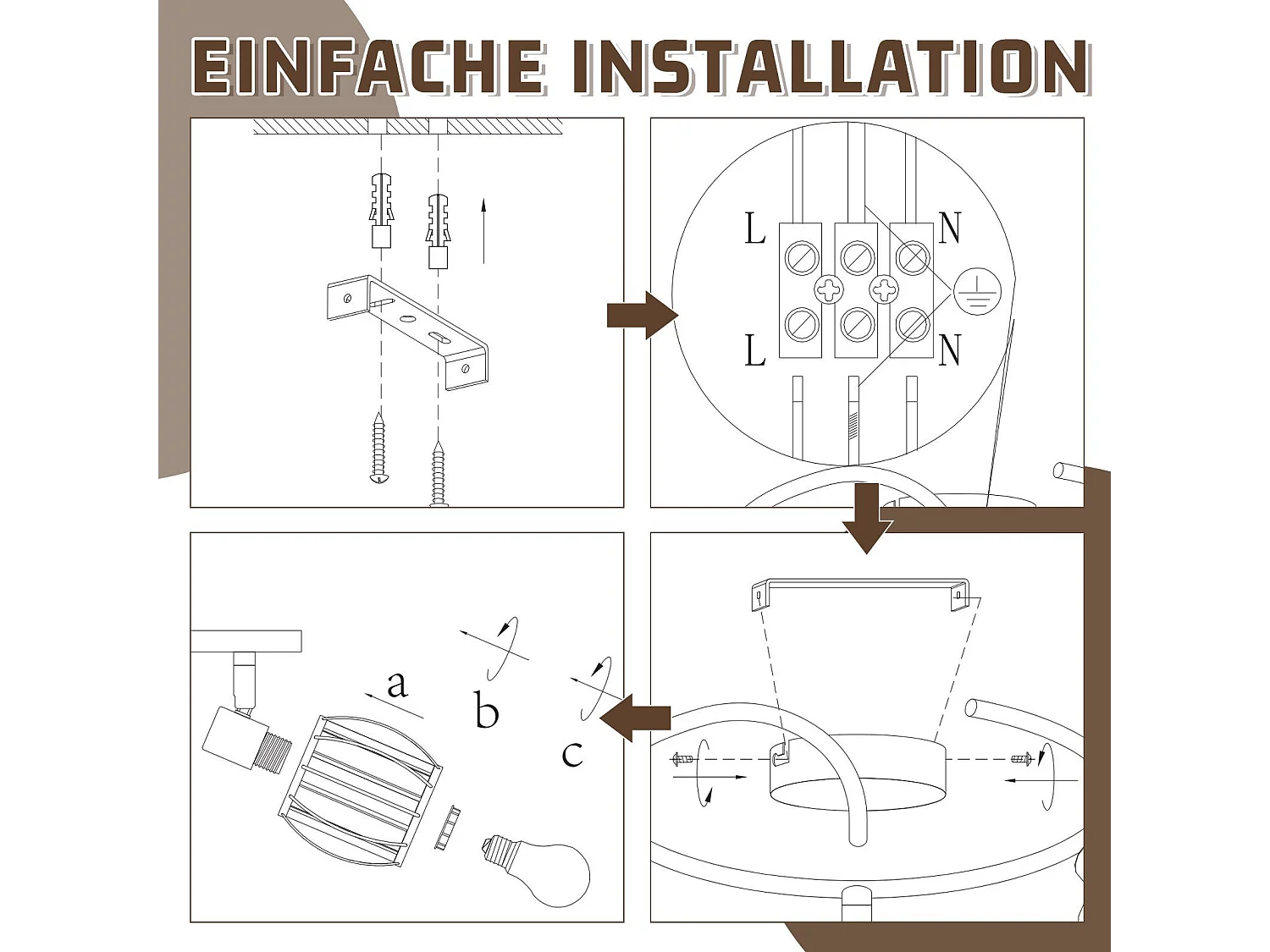 EINFACHE INSTALLATION

L
N
L
N

a
b
c