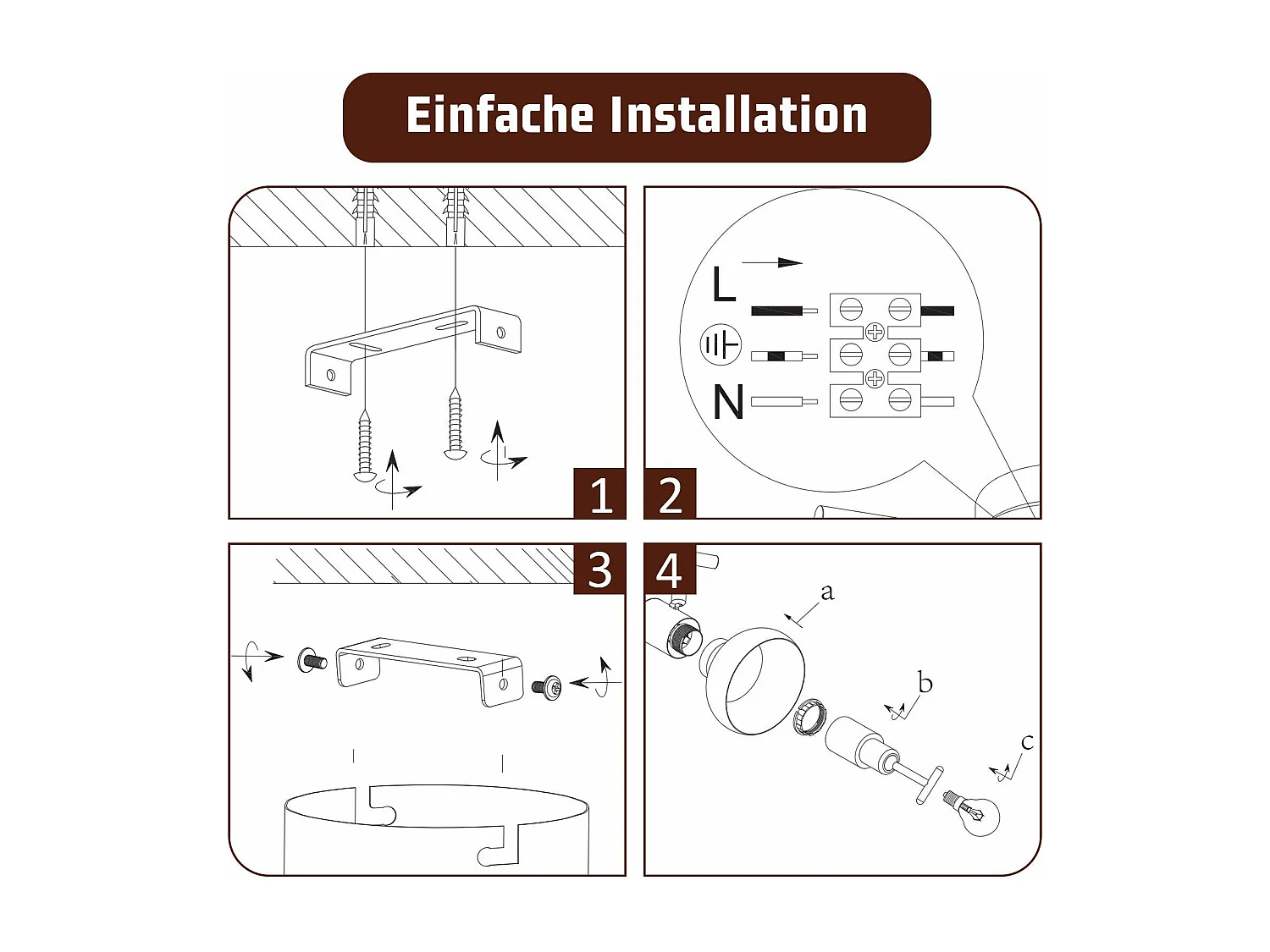 Einfache Installation

1

L

N

2

3

4

a

b

c