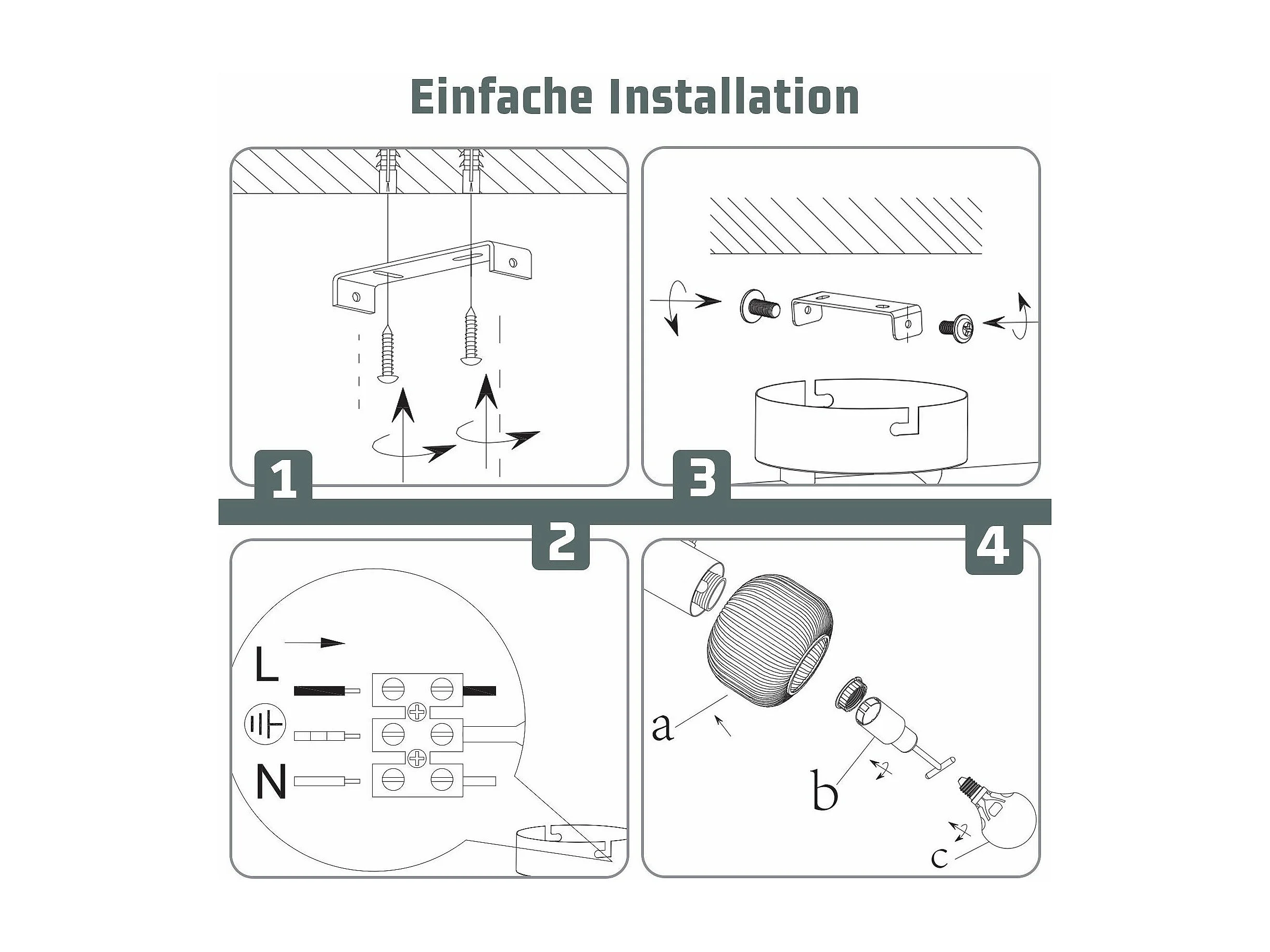 Einfache Installation

1

3

2

L

N

4

a

b

c