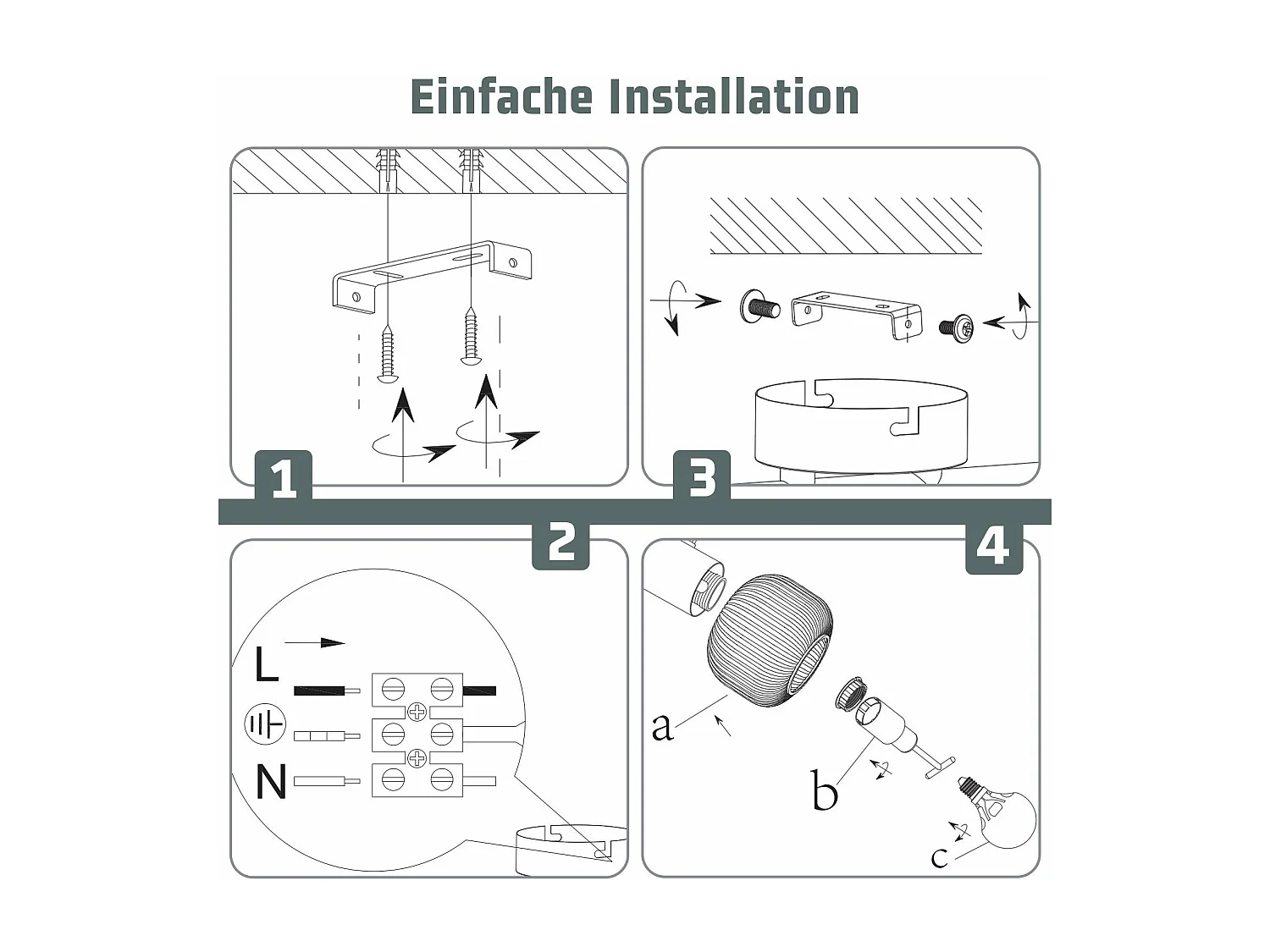 Einfache Installation

1

3

2

L

N

4

a

b

c