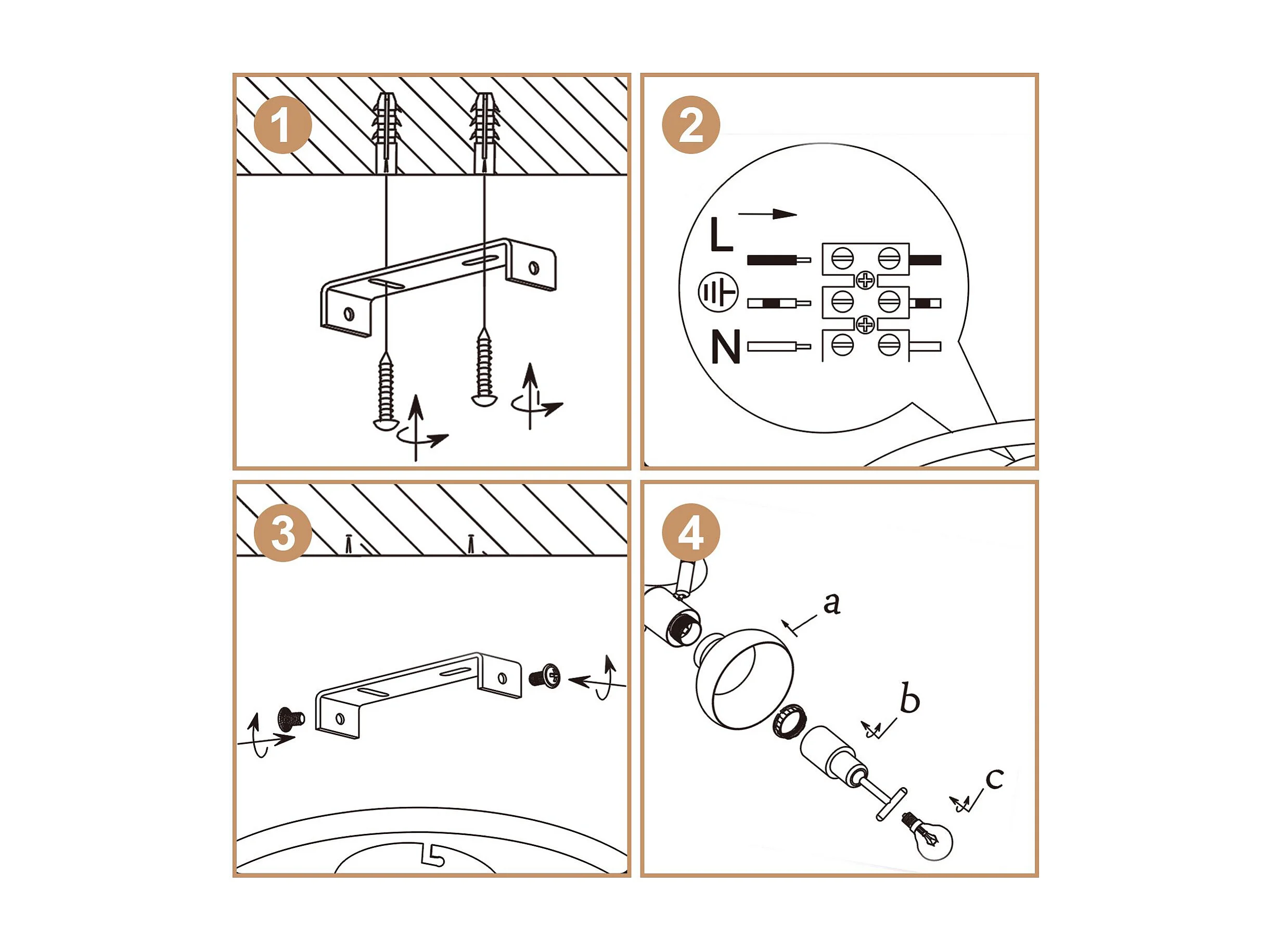 1

2

L

N

3

4

a

b

c