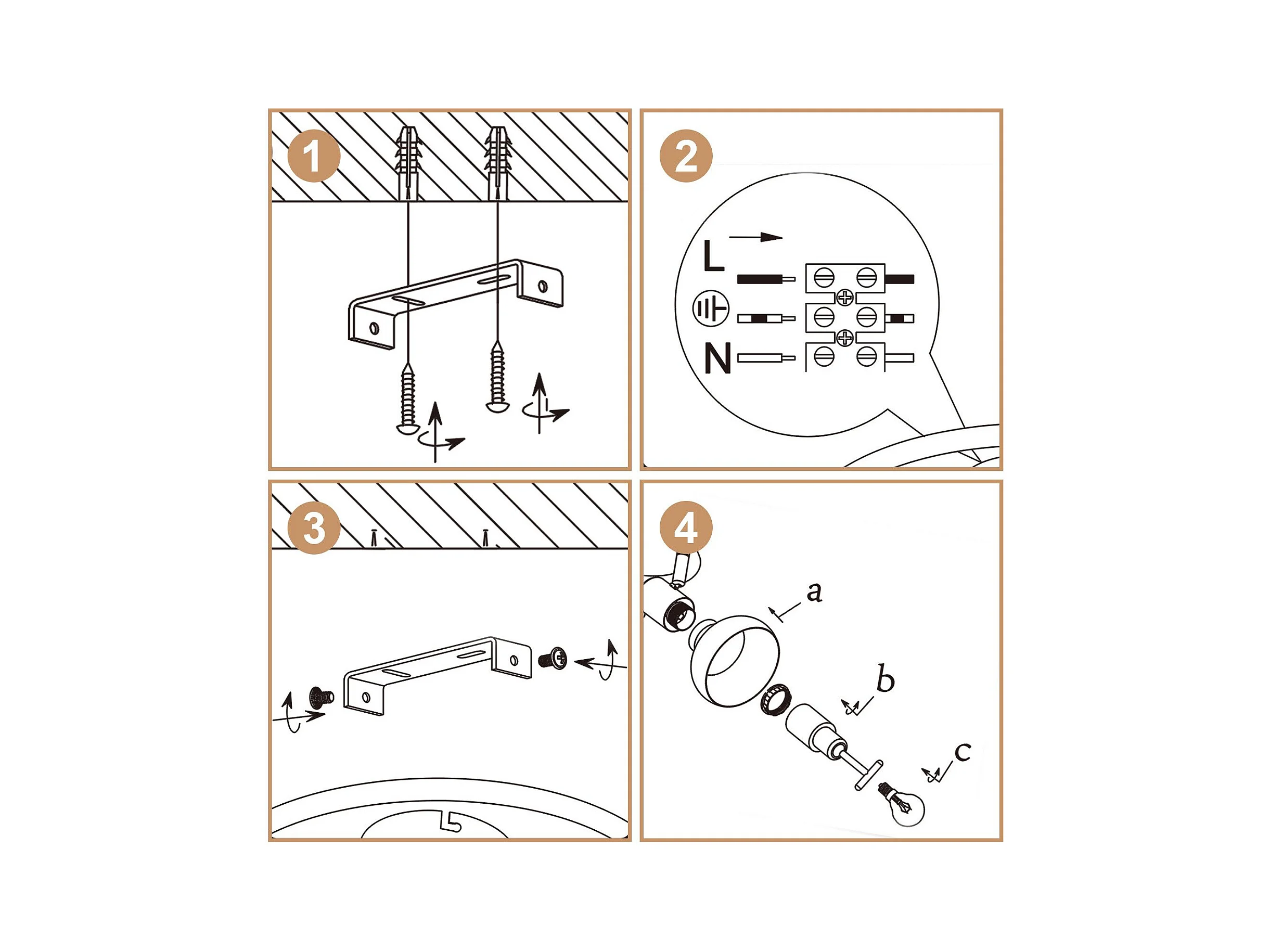 1

2

L

N

3

4

a

b

c