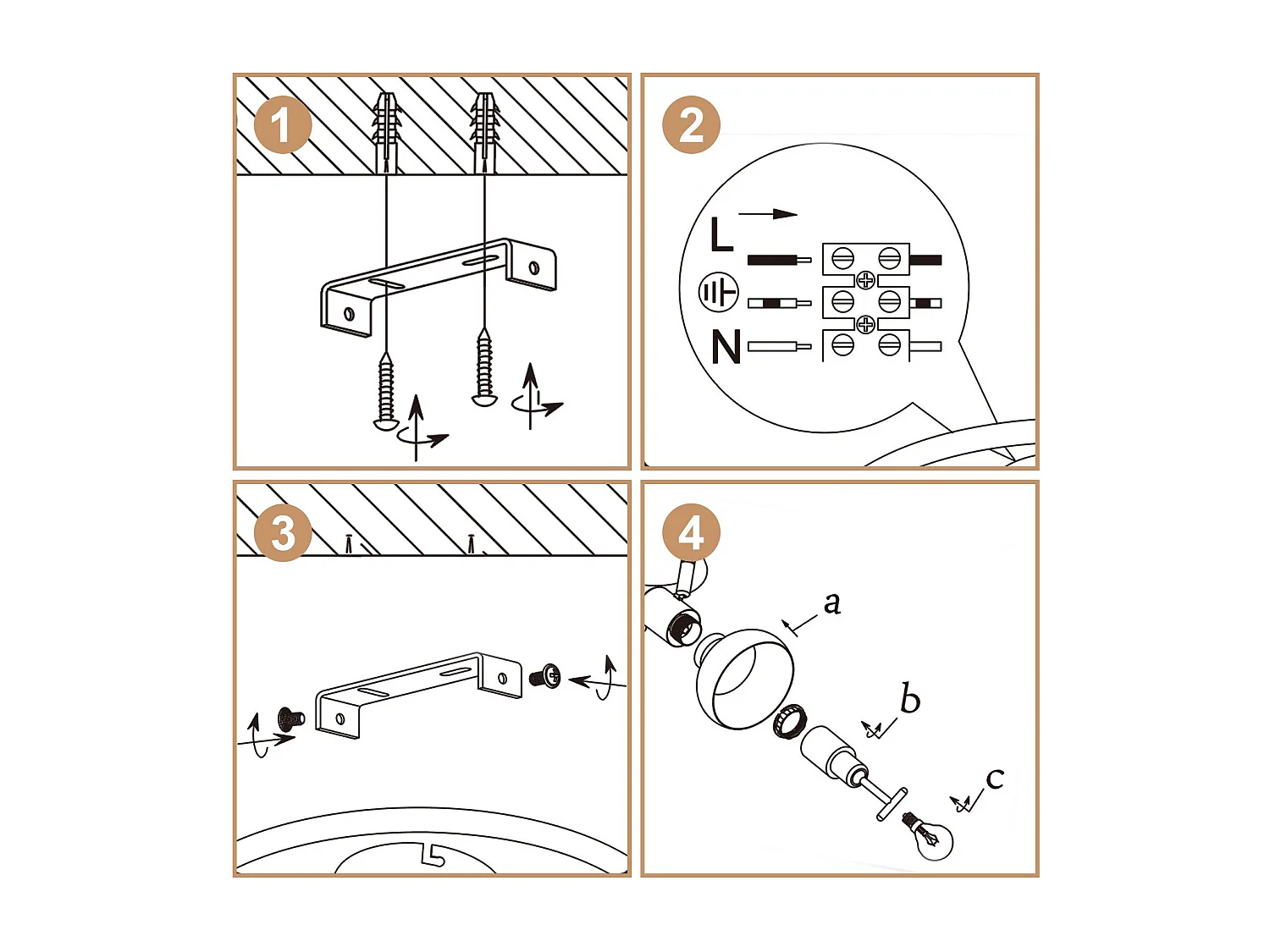 1

2

L

N

3

4

a

b

c