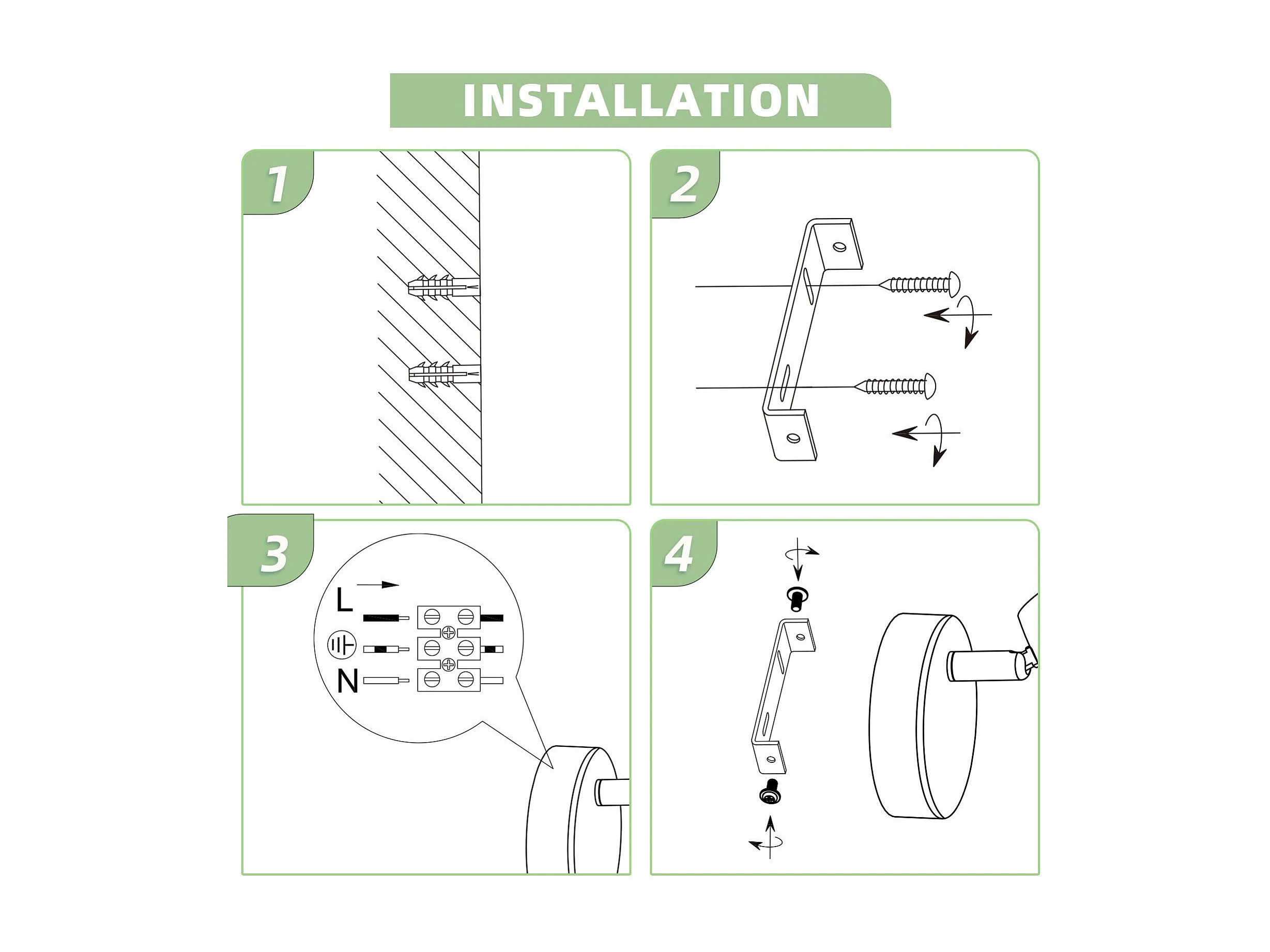 INSTALLATION

1

2

3

L

N

4