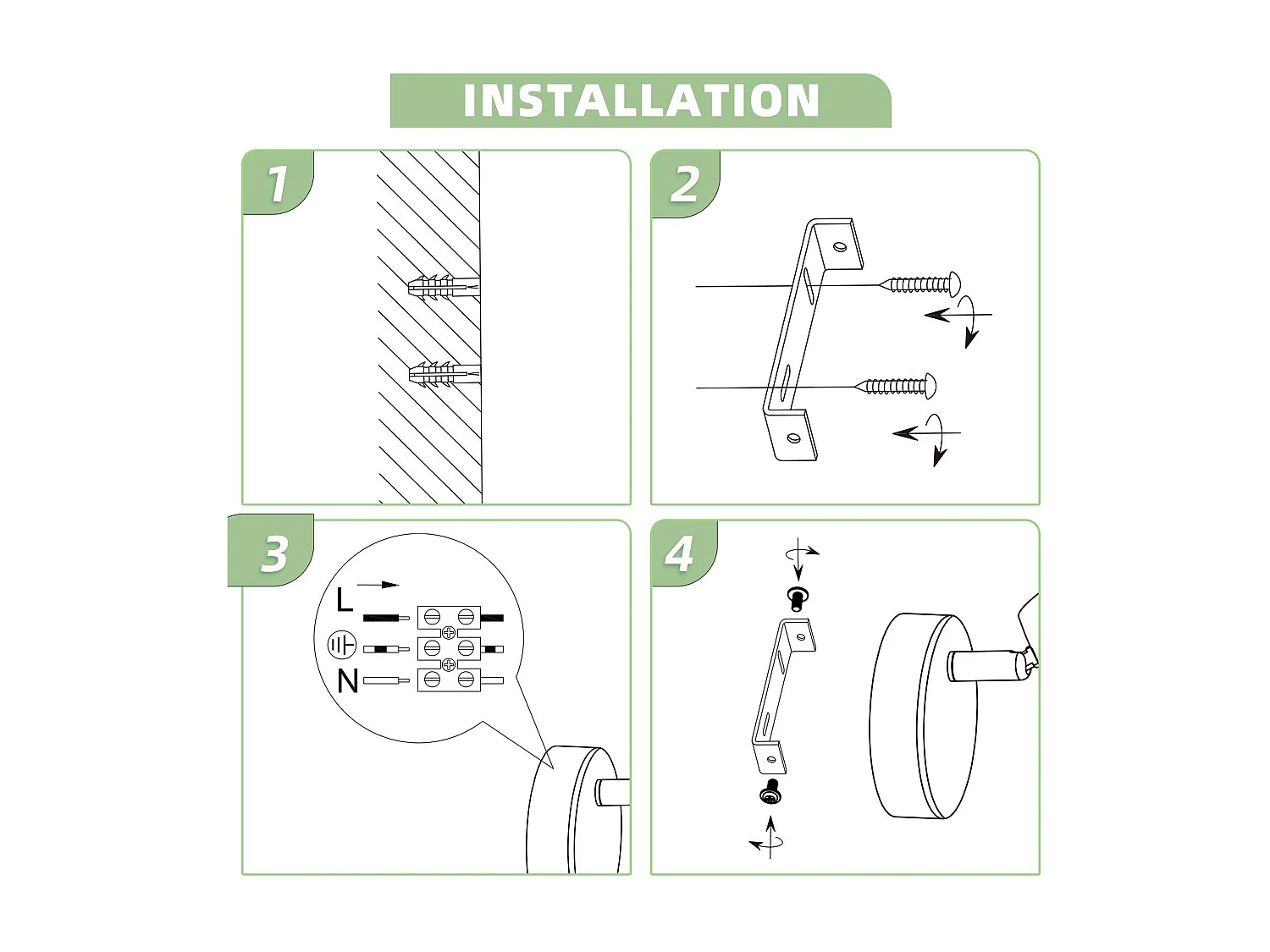 INSTALLATION

1

2

3

L

N

4