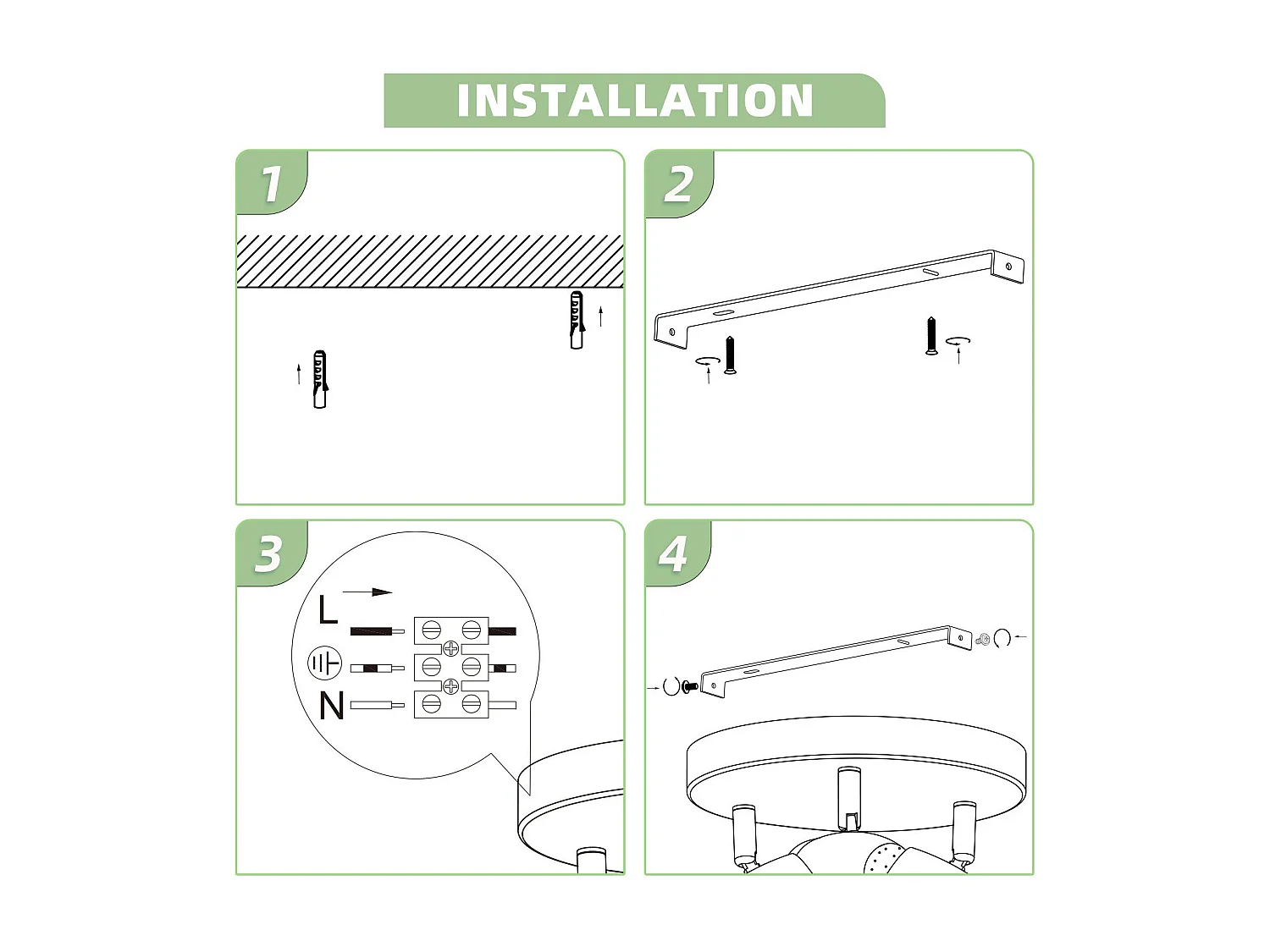 INSTALLATION

1

2

3

L

N

4