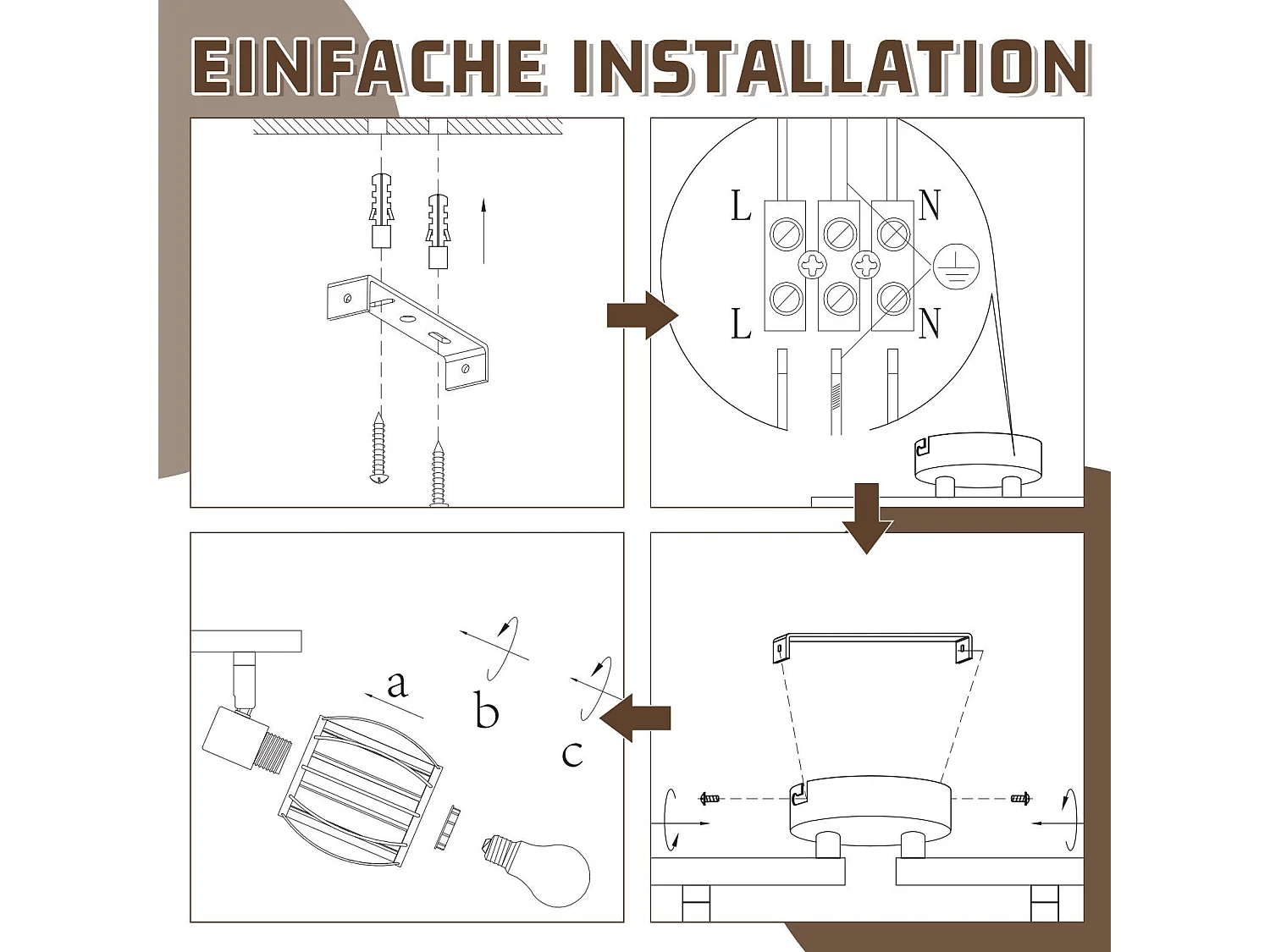 EINFACHE INSTALLATION

L
N
L
N

a
b
c