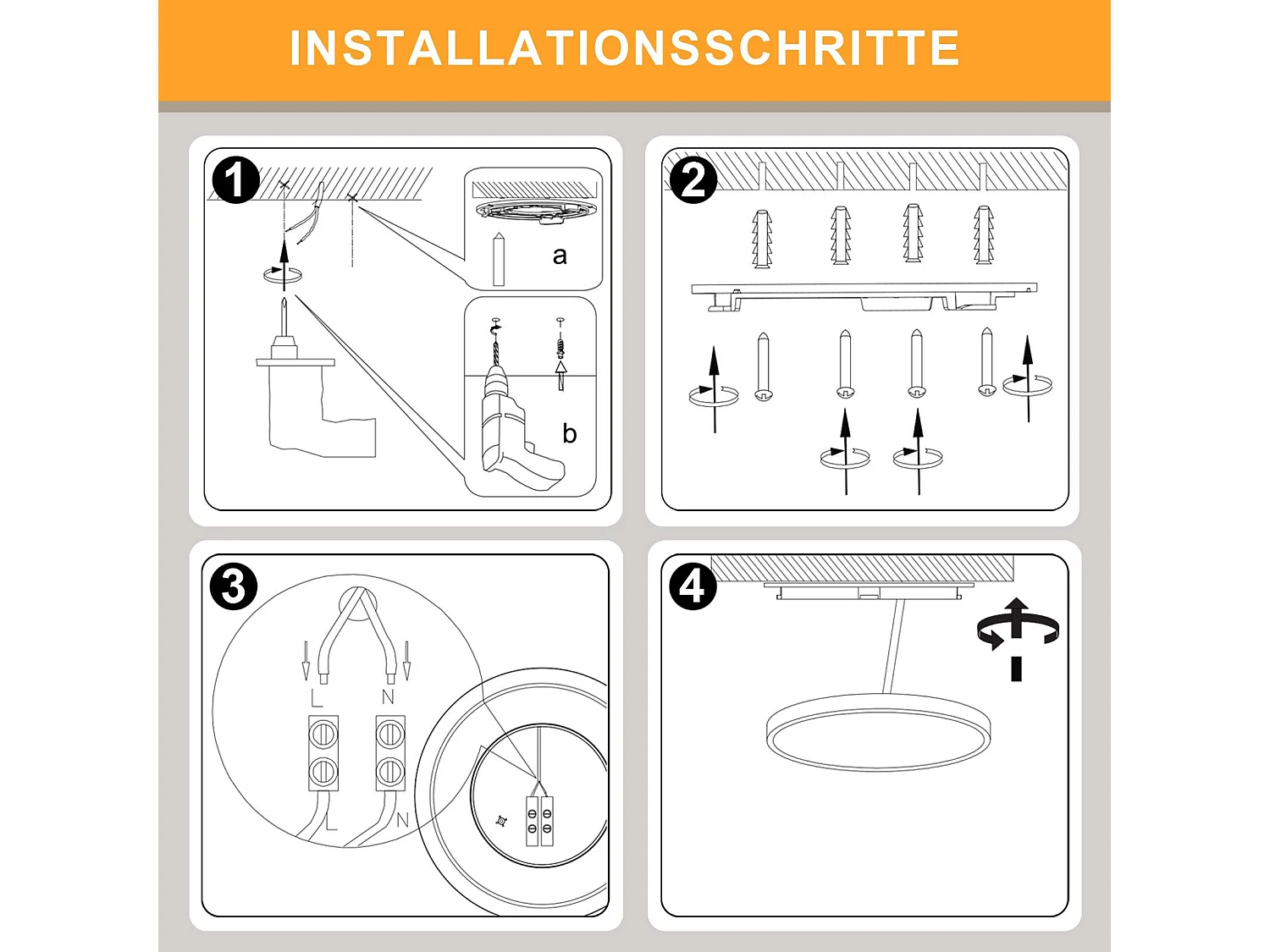 INSTALLATIONSSCHRITTE

1

a

b

2

3

L N

L N

4