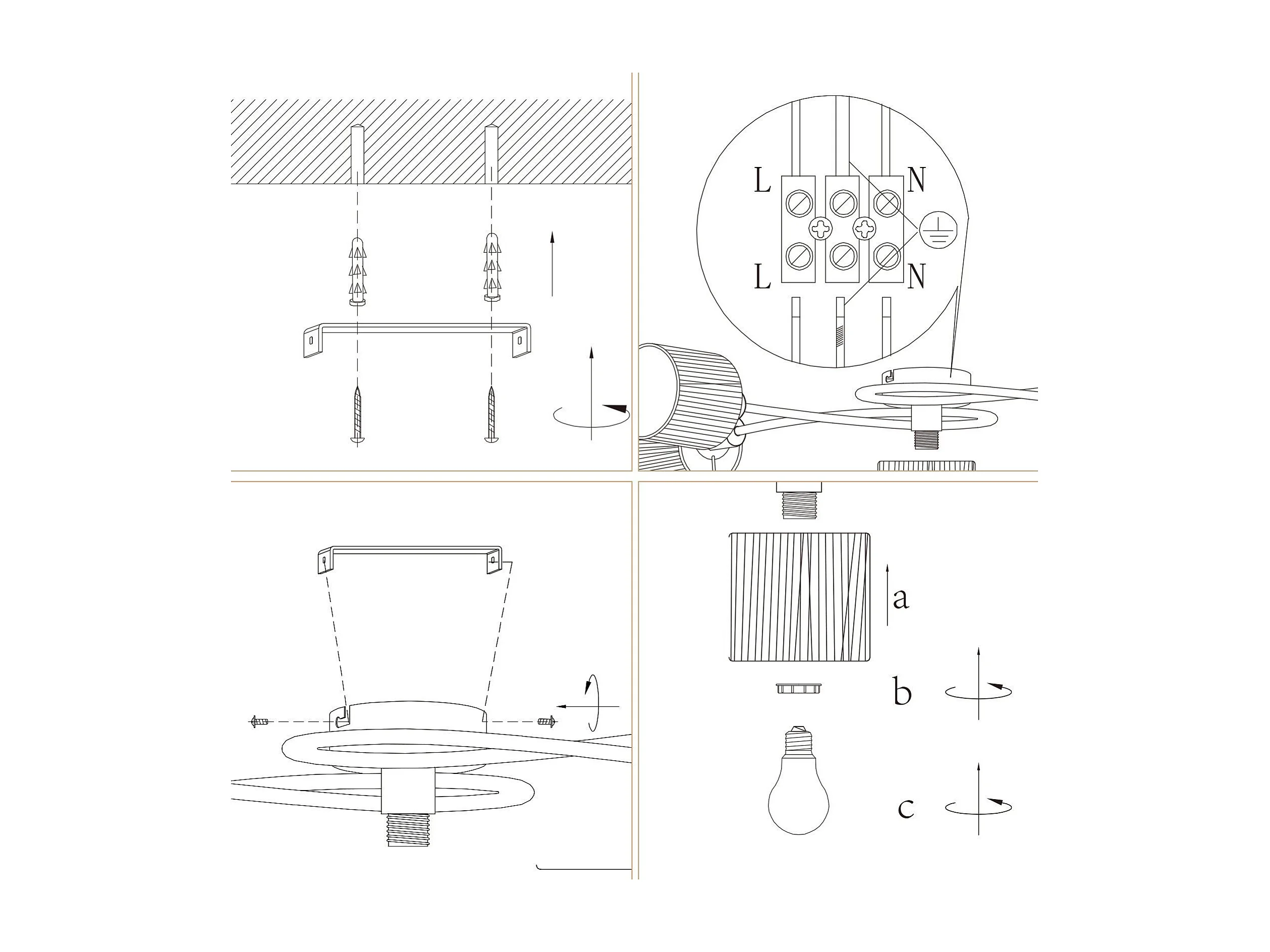 L
N
L
N
a
b
c