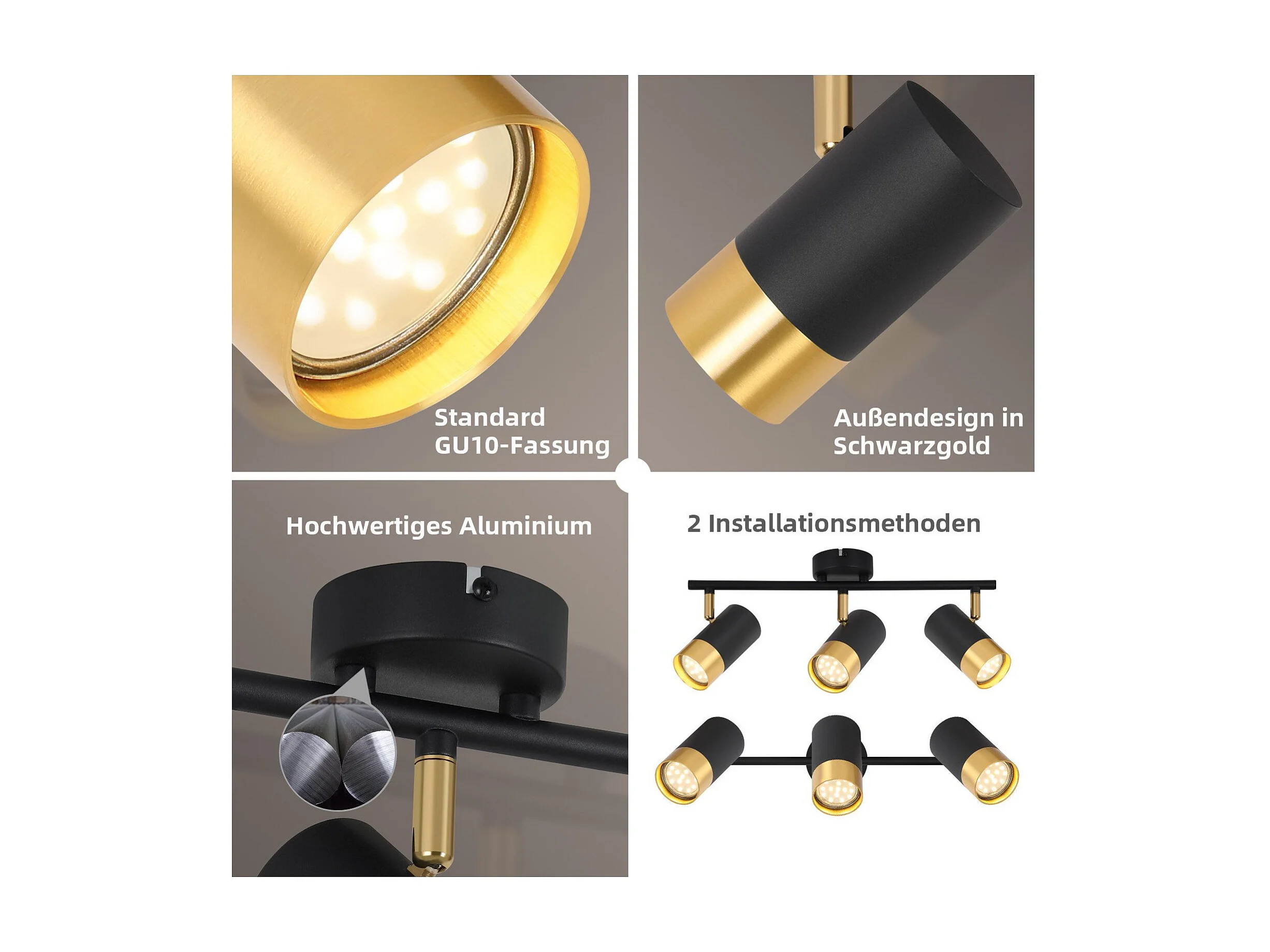 Standard GU10-Fassung

Außendesign in Schwarzgold

Hochwertiges Aluminium

2 Installationsmethoden